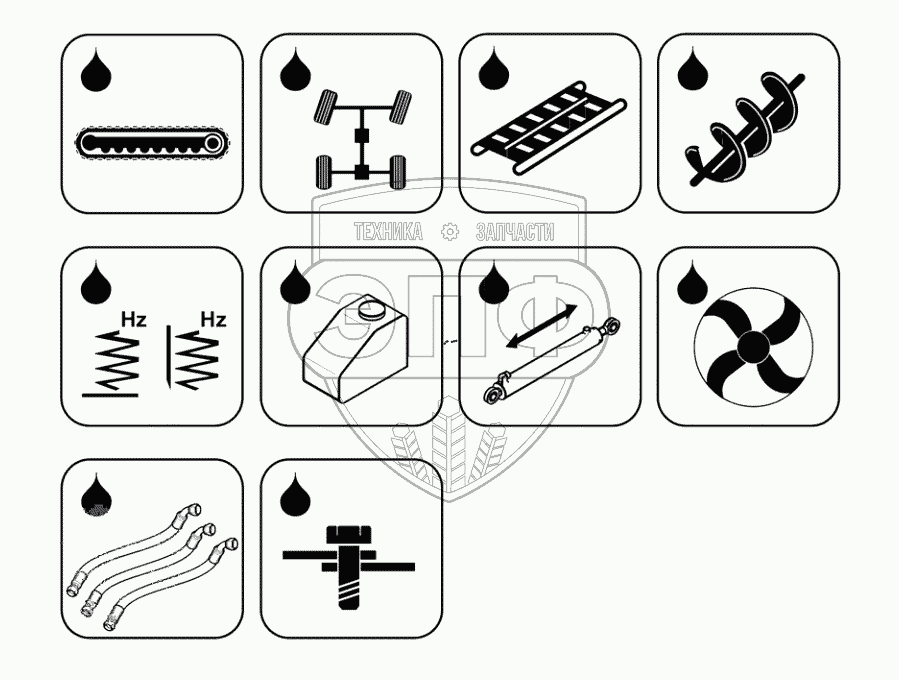 ТЕХНИКА ЗАПЧАСТИ
ЭПФ

Hz Hz