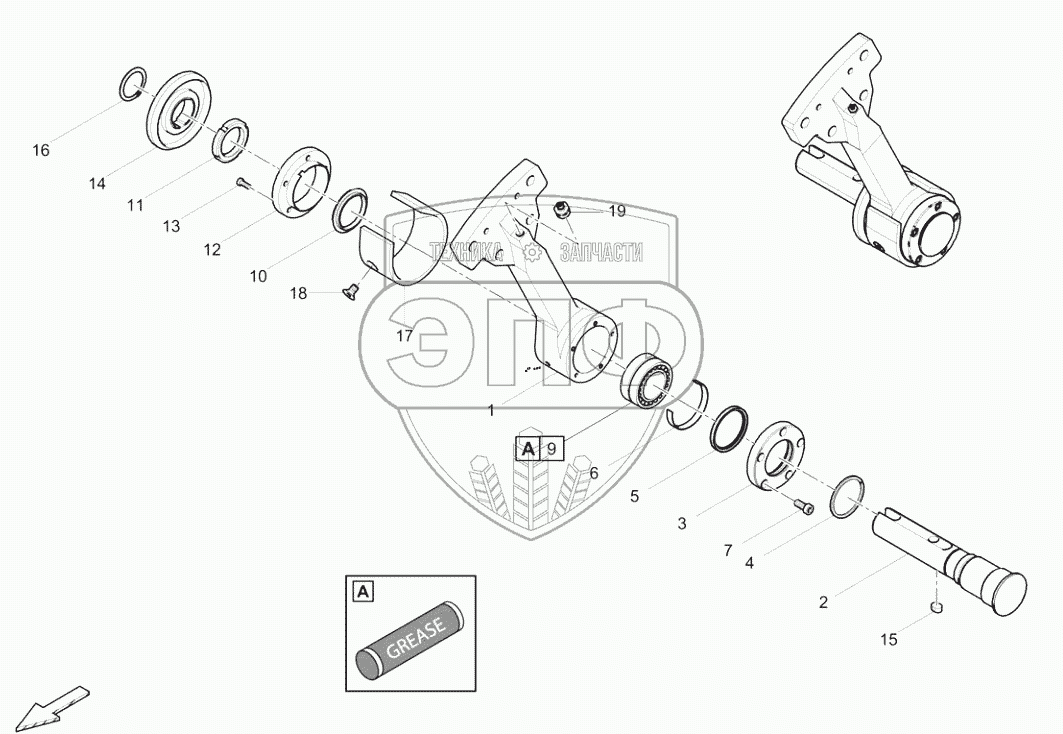 16
14
11
13
12
10
18
17
19
ТЕХНИКА ЗАПЧАСТИ
ЭПФ
1
A 9
6
5
3
7
4
2
15
A
GREASE