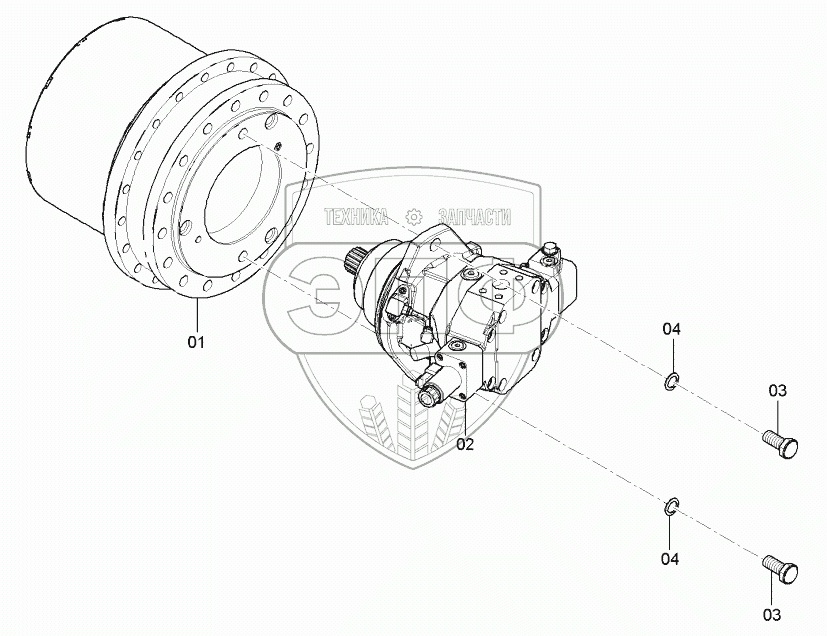 ТЕХНИКА ЗАПЧАСТИ
ЭПФ
01
02
04
03
04
03