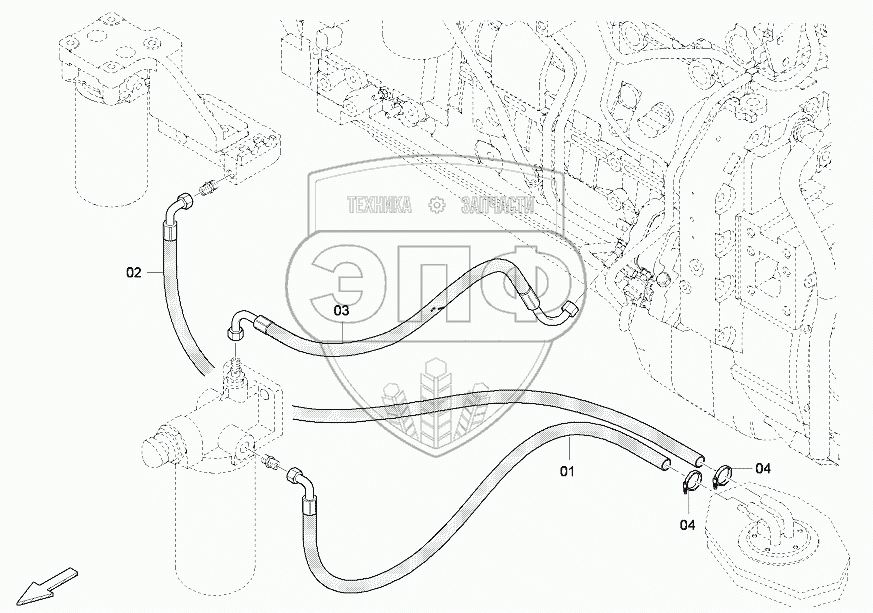 ТЕХНИКА ЗАПЧАСТИ
ЭПФ
02
03
01
04
04