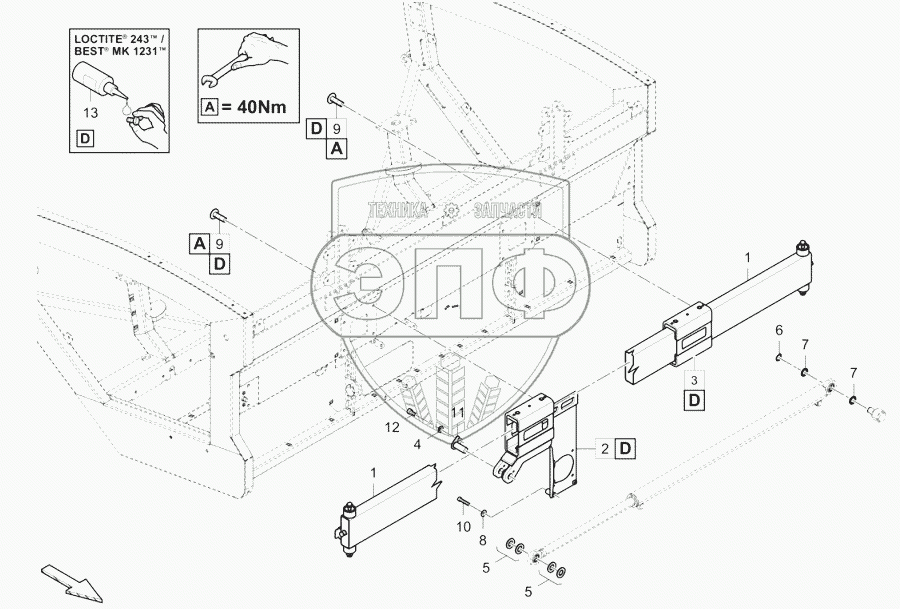 LOCTITE® 243™ / BEST® MK 1231™

13

D

A = 40Nm

D 9
A

A 9
D

ТЕХНИКА ЗАПЧАСТИ

ЭПФ

1

6

7

7

3
D

11

12

4

2 D

1

10

8

5

5