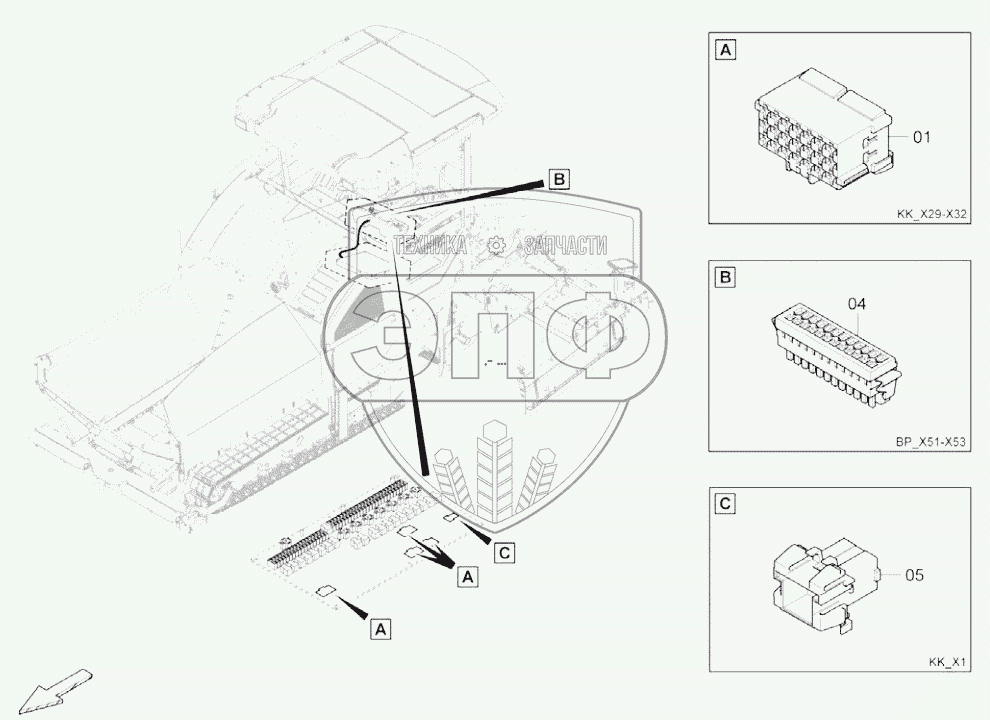 B

ТЕХНИКА ЗАПЧАСТИ

ЭПФ

C

A

A

A

01

KK_X29-X32

B

04

BP_X51-X53

C

05

KK_X1