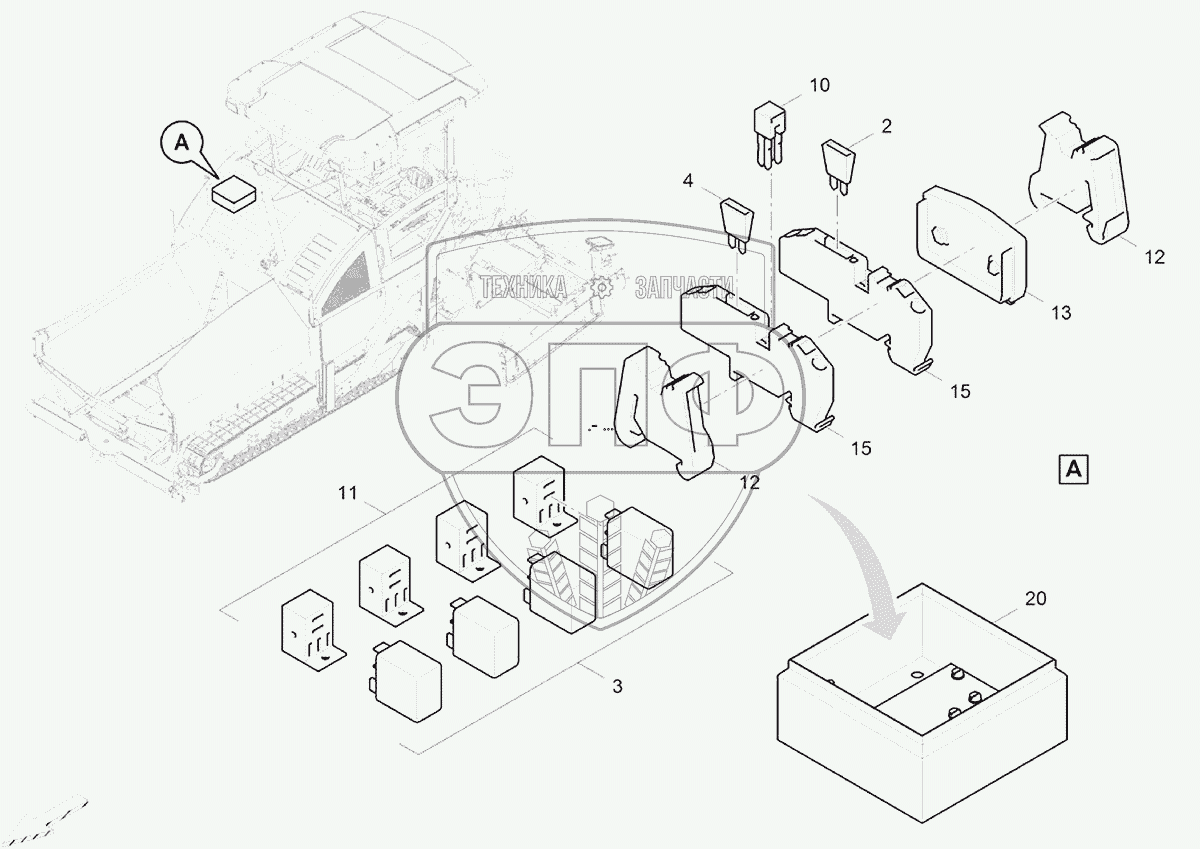 A
10
2
4
12
13
15
15
12
A
11
3
20
ТЕХНИКА ЗАПЧАСТИ
ЭПФ