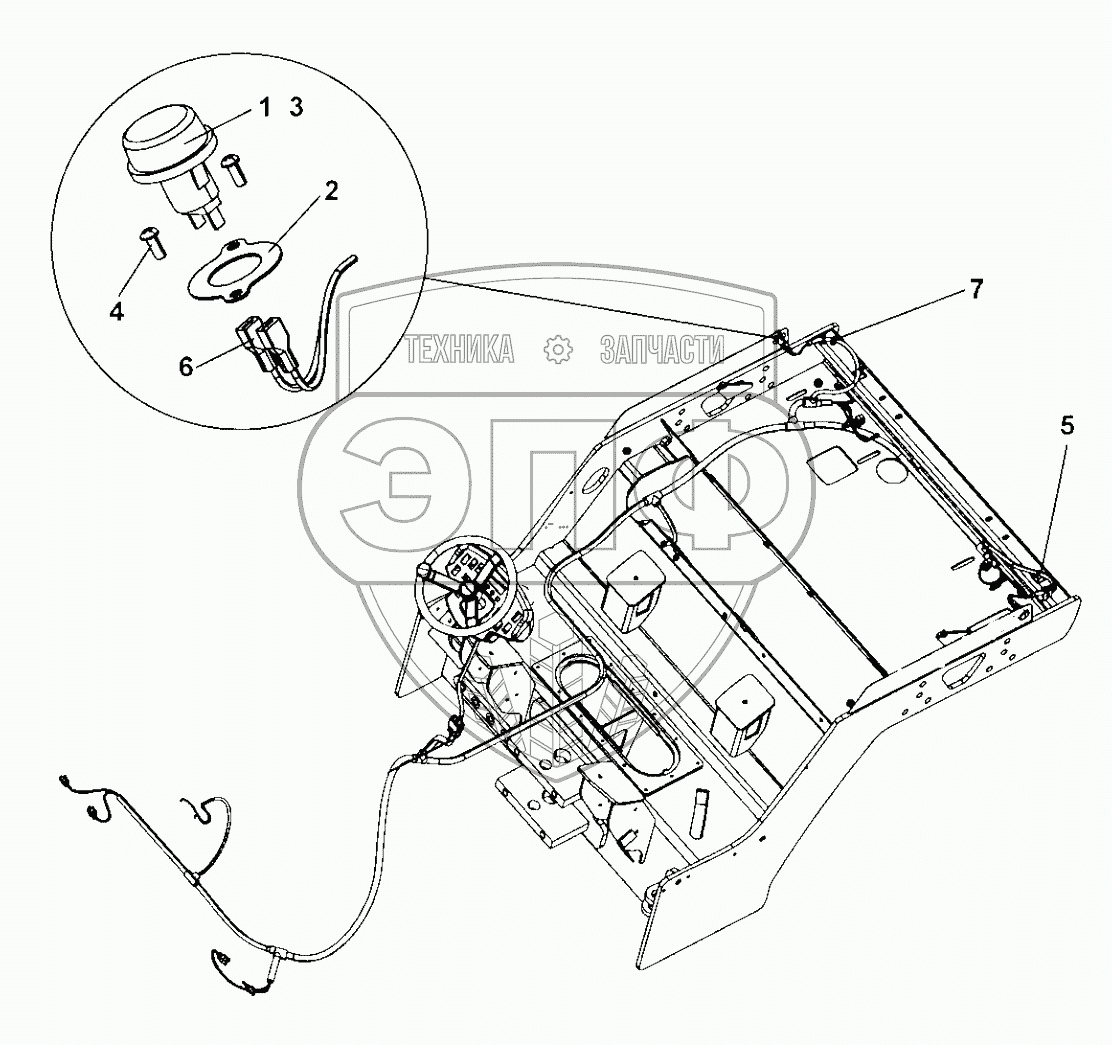 1 3
2
4
6
7
5
ТЕХНИКА ЗАПЧАСТИ
ЭПФ