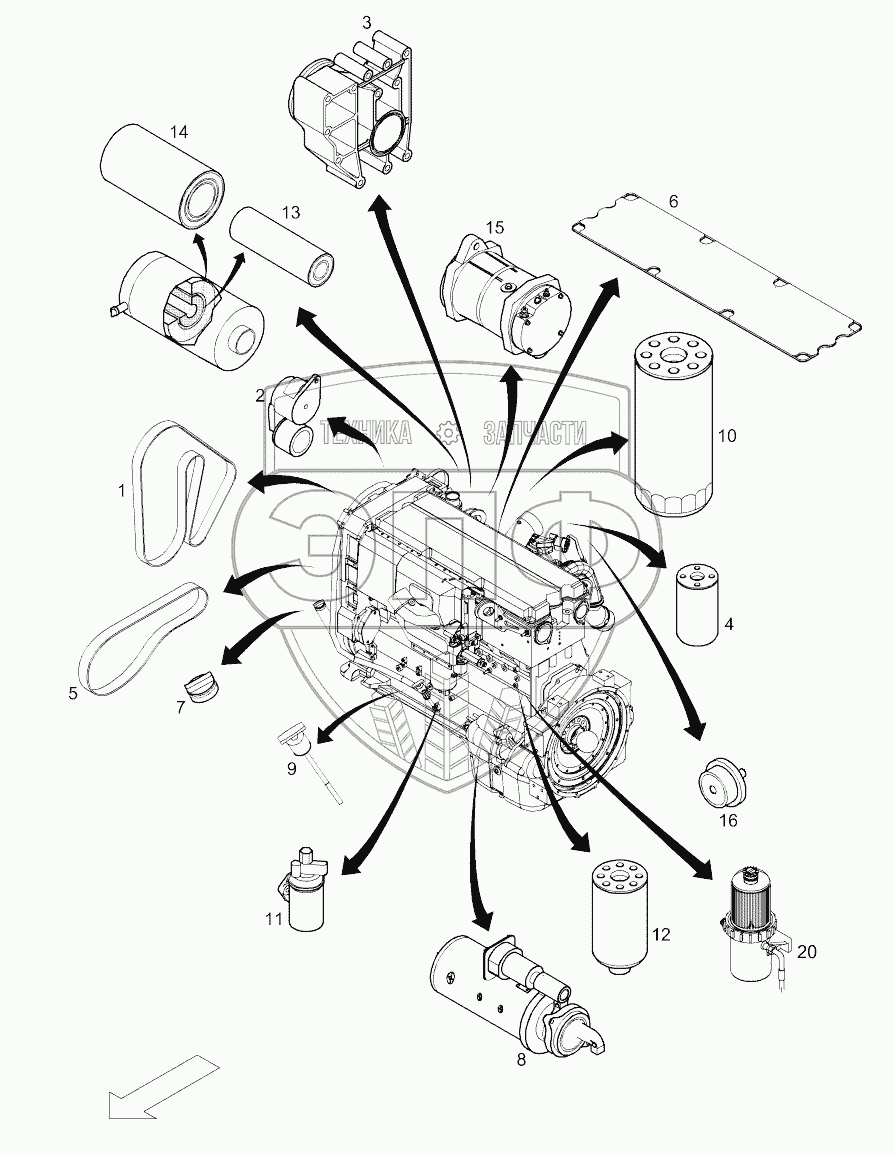 3
14
13
6
15
2
ТЕХНИКА ЗАПЧАСТИ
10
1
ЭЛФ
4
5
7
9
16
11
12
20
8