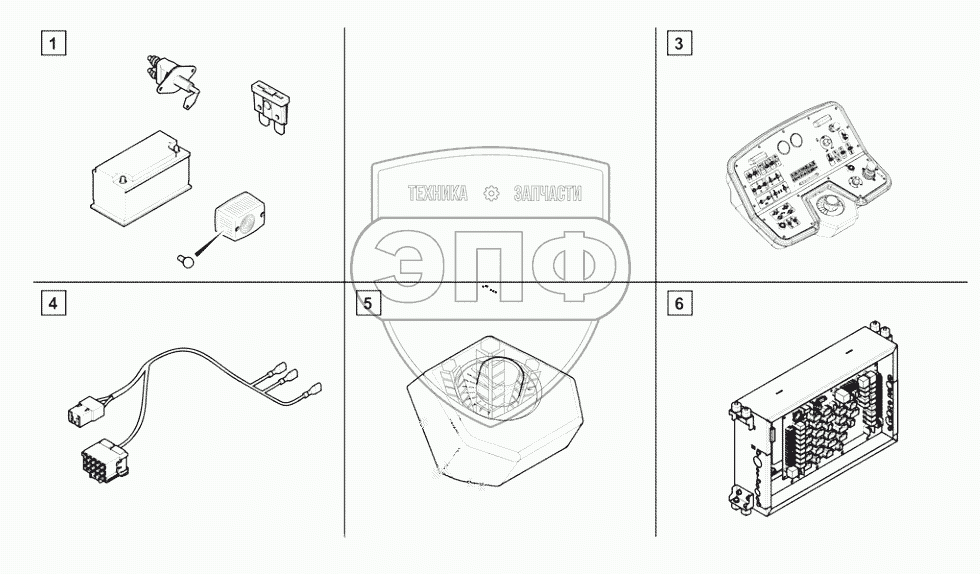 1

3

ТЕХНИКА ЗАПЧАСТИ

ЭПФ

4

5

6