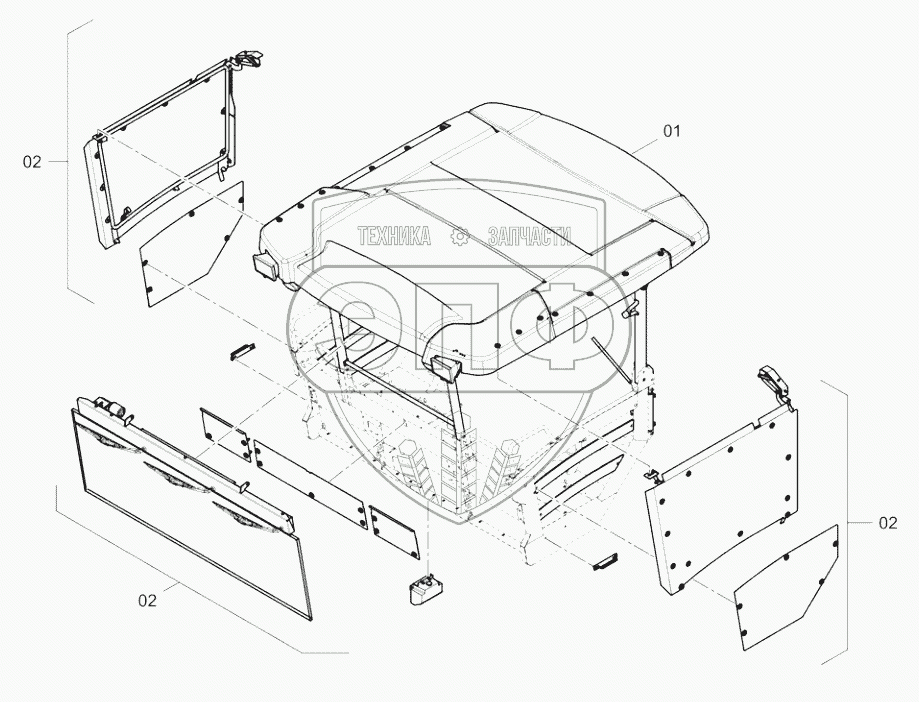 02

01

ТЕХНИКА ЗАПЧАСТИ

ЭПФ

02

02