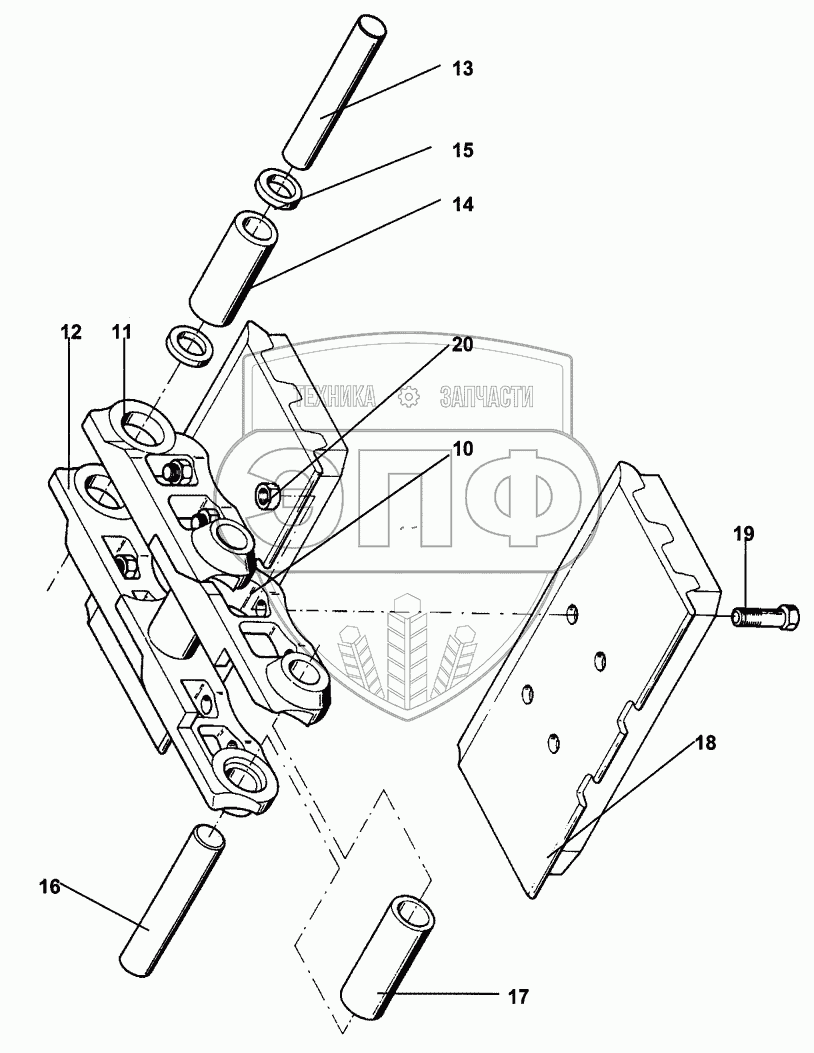 13
15
14
12
11
20
ТЕХНИКА ЗАПЧАСТИ
ЭПФ
10
19
18
16
17