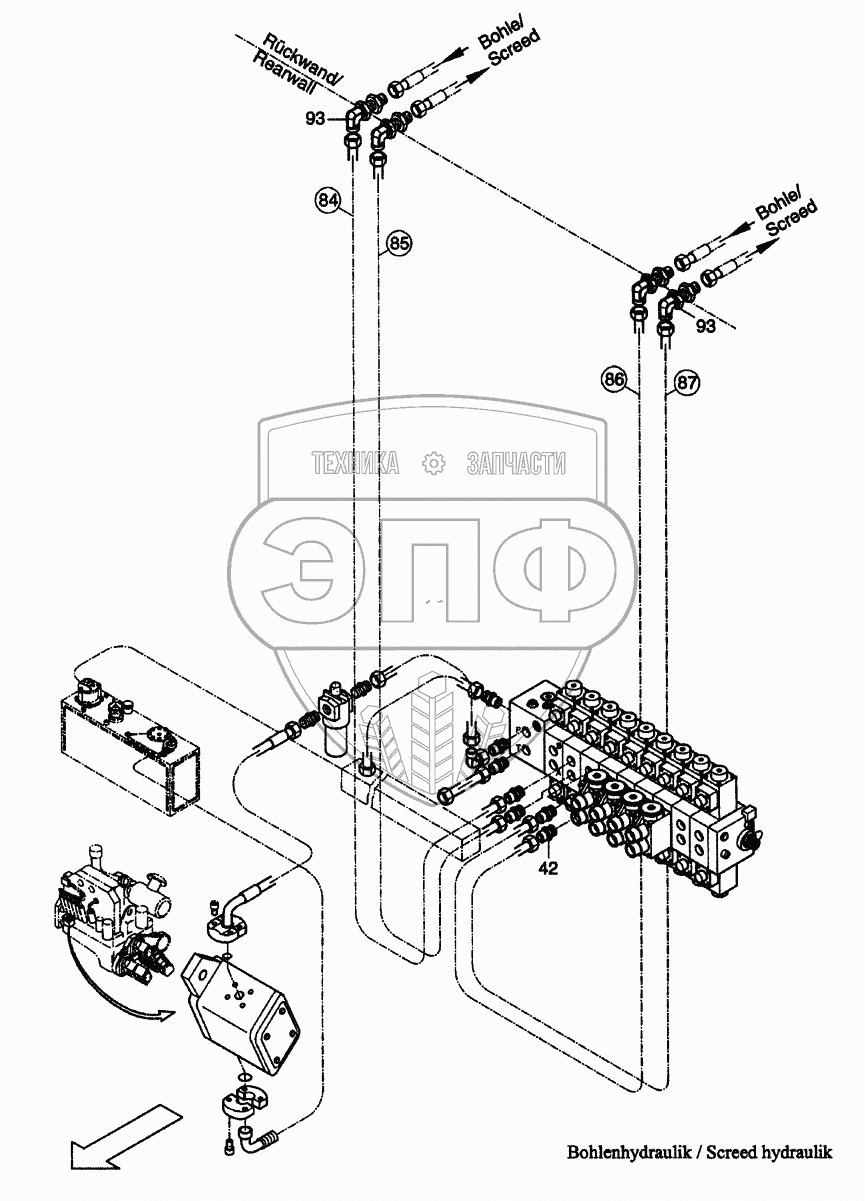 Rückwand/
Rearwall

Bohle/
Screed

93

84

85

Bohle/
Screed

93

86

87

ТЕХНИКА ЗАПЧАСТИ

ЭПФ

42

Bohlenhydraulik / Screed hydraulik