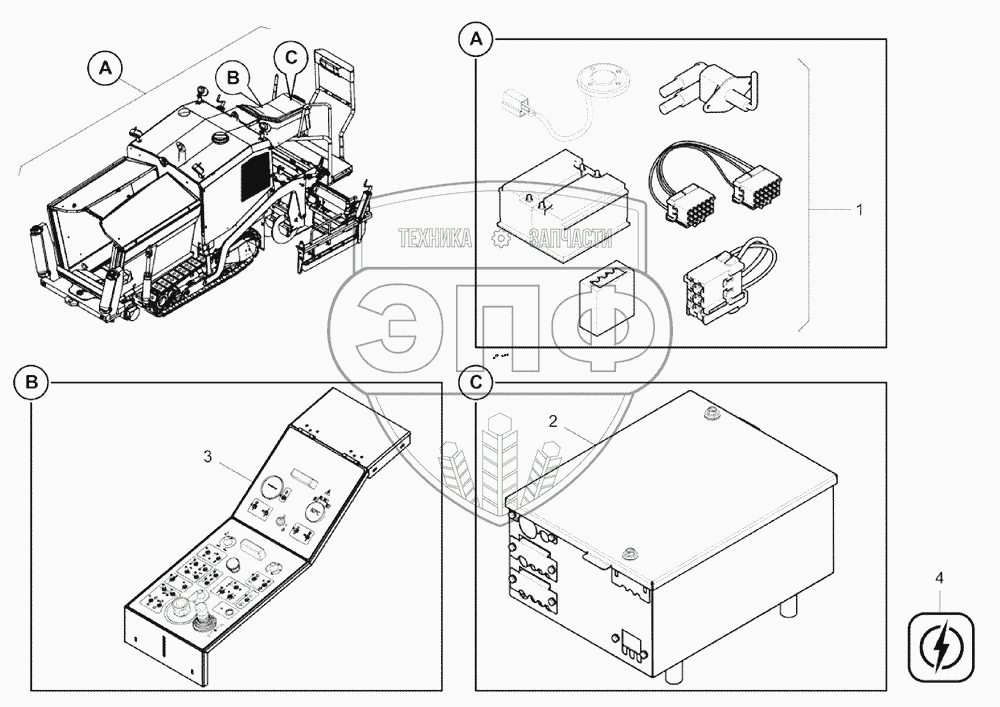 A
B
C
A
1
ТЕХНИКА ЗАПЧАСТИ
ЭПФ
B
3
C
2
4