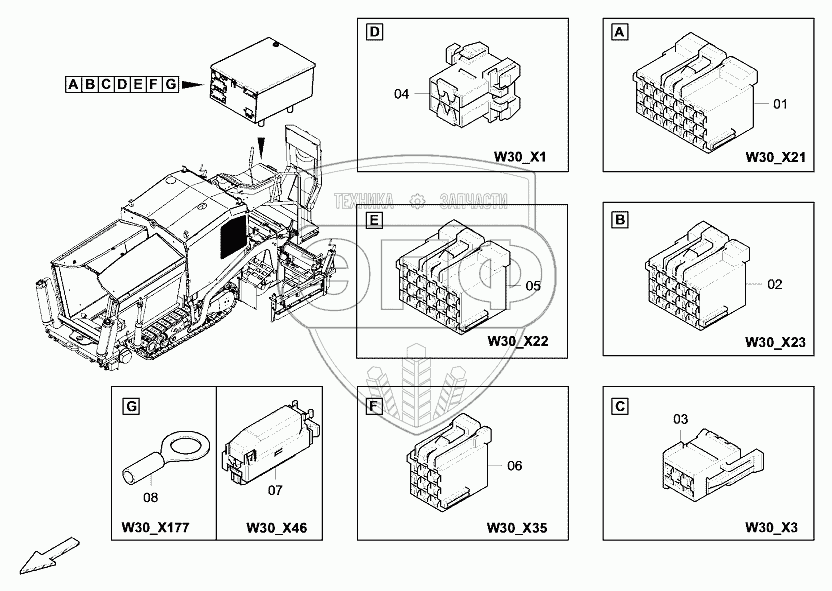 A B C D E F G

D
04
W30_X1

A
01
W30_X21

ТЕХНИКА ЗАПЧАСТИ

E
05
W30_X22

B
02
W30_X23

G
08
W30_X177

07
W30_X46

F
06
W30_X35

C
03
W30_X3