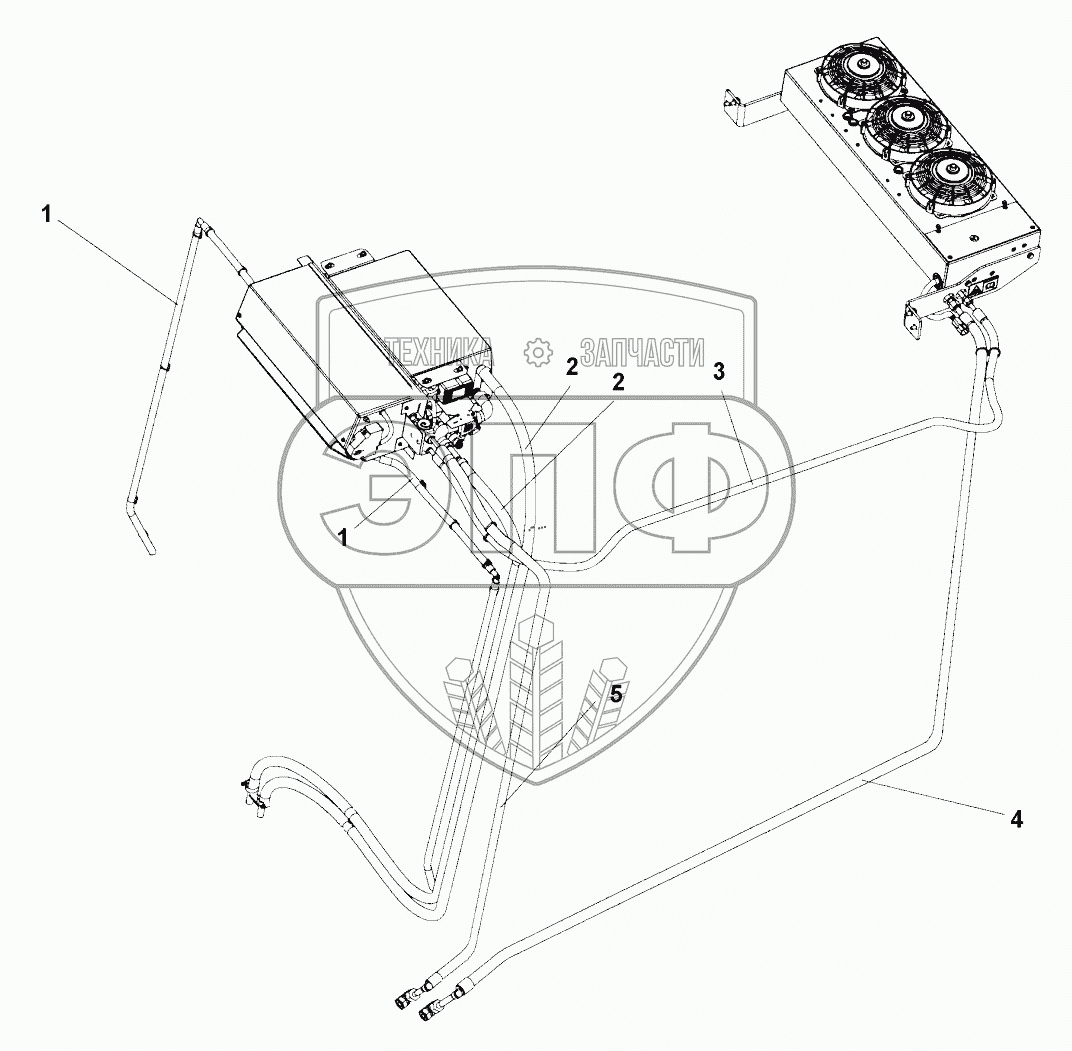 1
ТЕХНИКА ЗАПЧАСТИ
2
2
3
ЗПФ
1
5
4