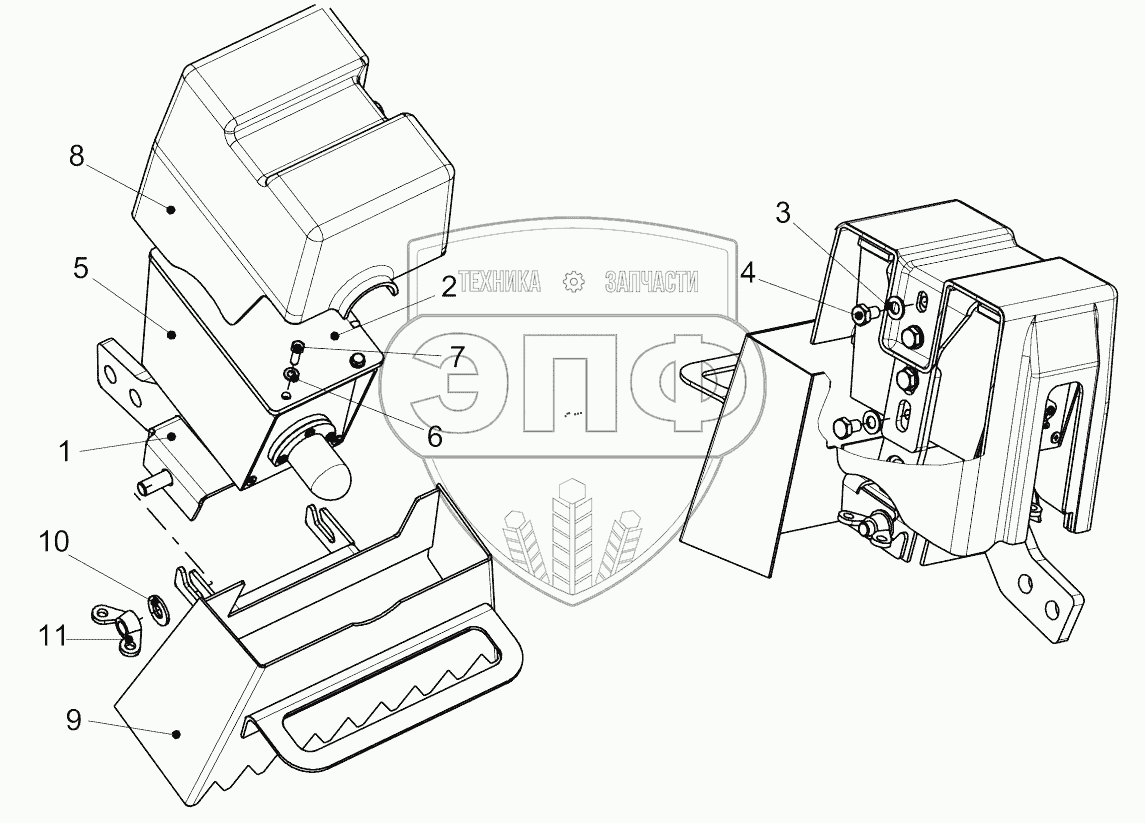 8
5
2
7
6
1
10
11
9
3
4
ТЕХНИКА ЗАПЧАСТИ
ЭПФ