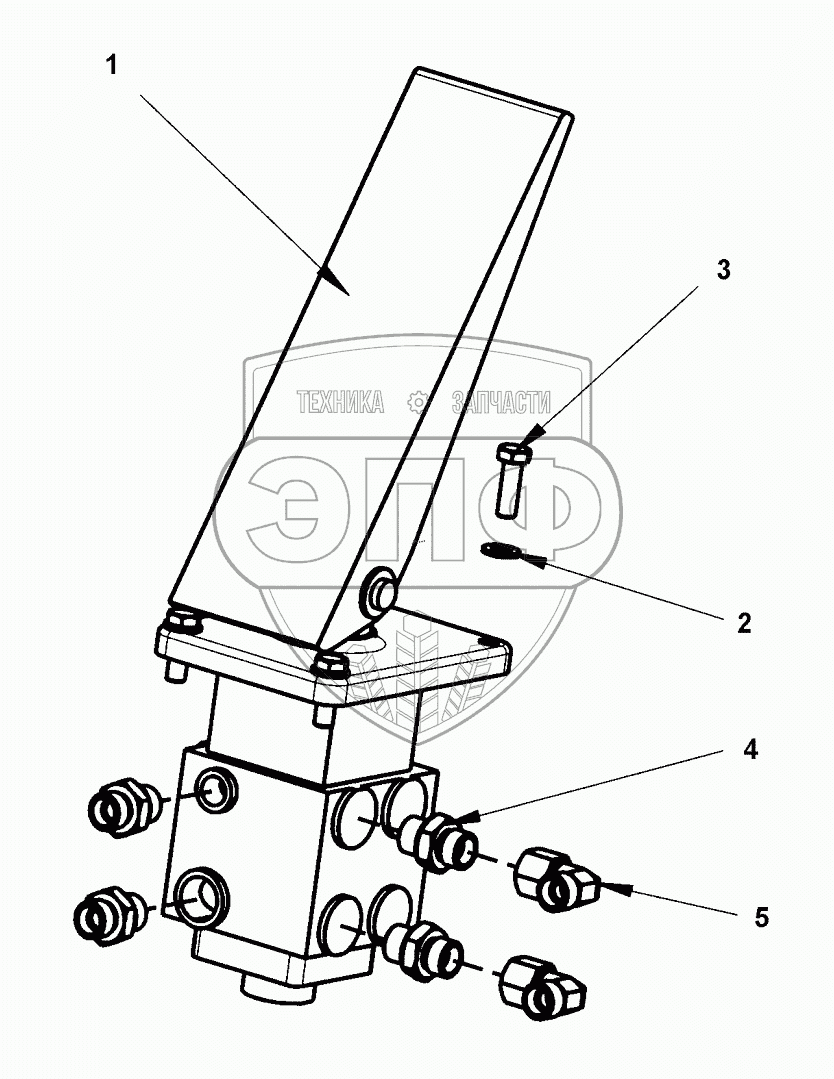 1

3

ТЕХНИКА ЗАПЧАСТИ

ЭПФ

2

4

5