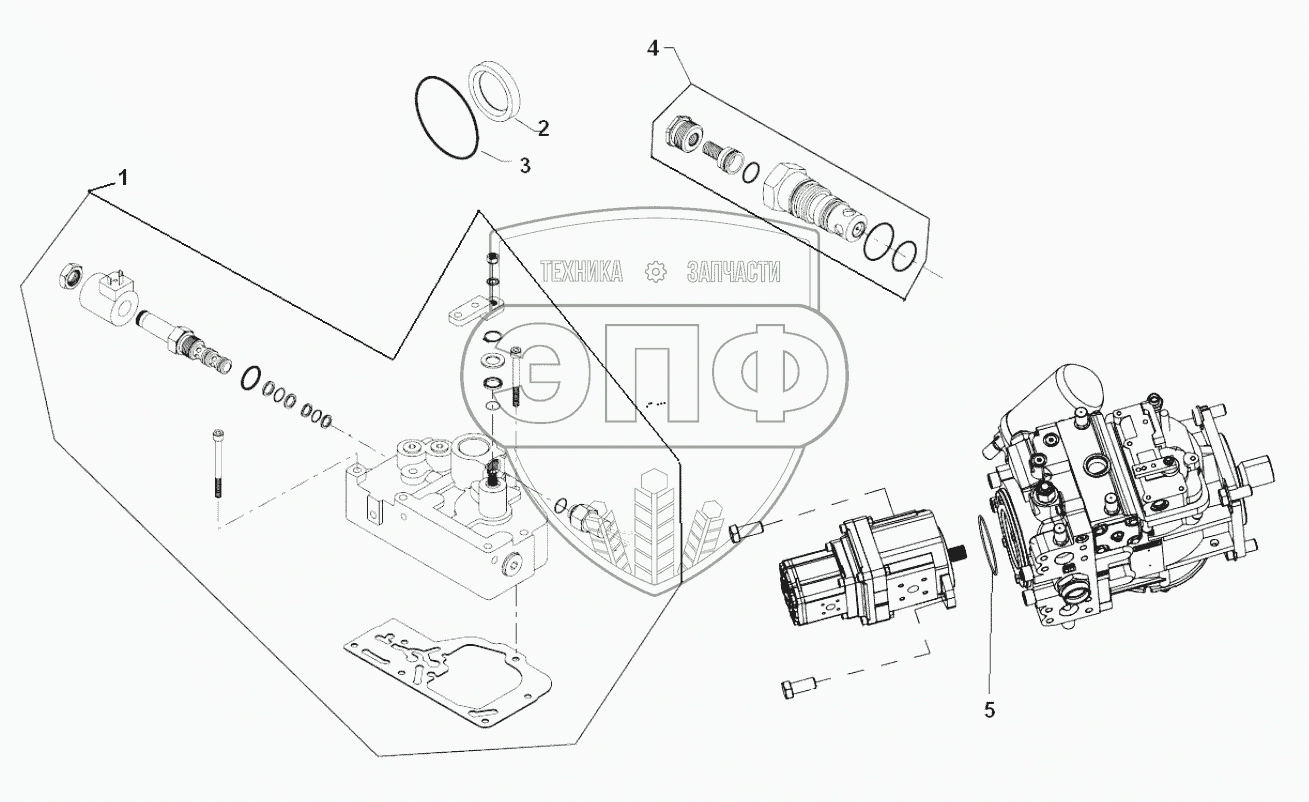 4
2
3
1
ТЕХНИКА ЗАПЧАСТИ
ЭПФ
5