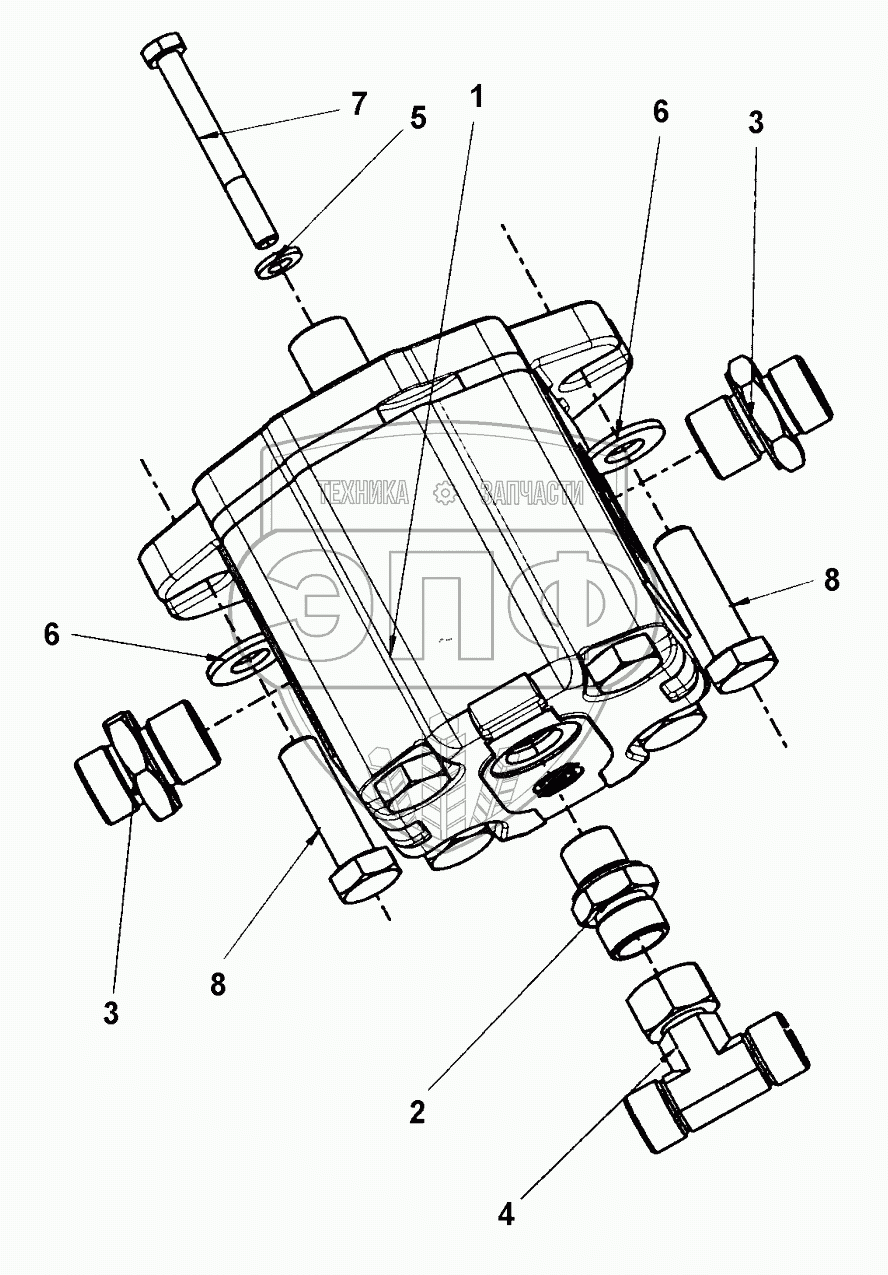 7
5
1
6
3
ТЕХНИКА ЗАПЧАСТИ
ЭПФ
8
6
3
8
2
4