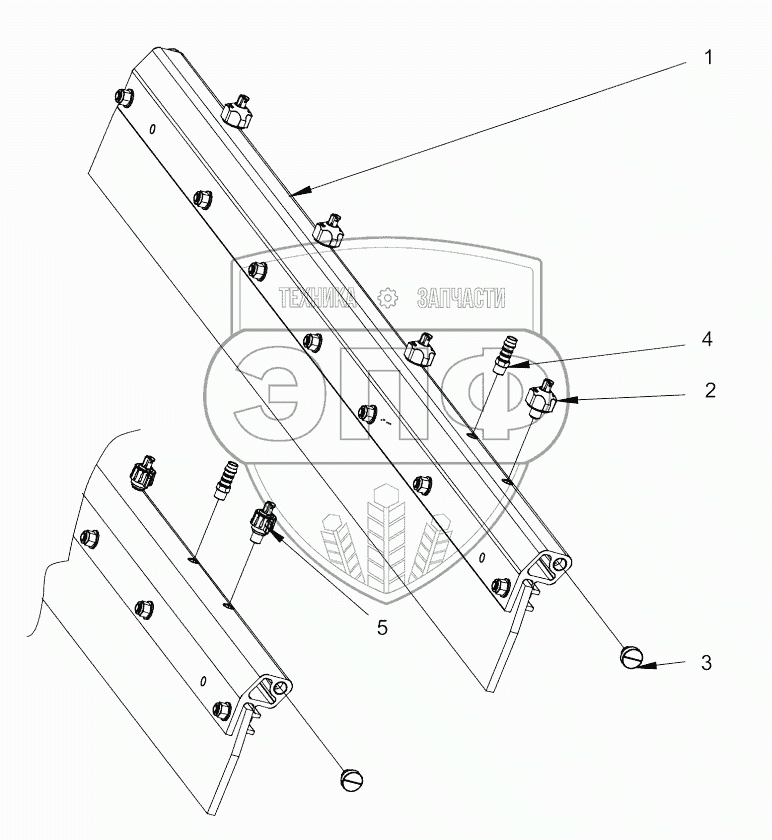 1
ТЕХНИКА ЗАПЧАСТИ
ЭПФ
4
2
5
3