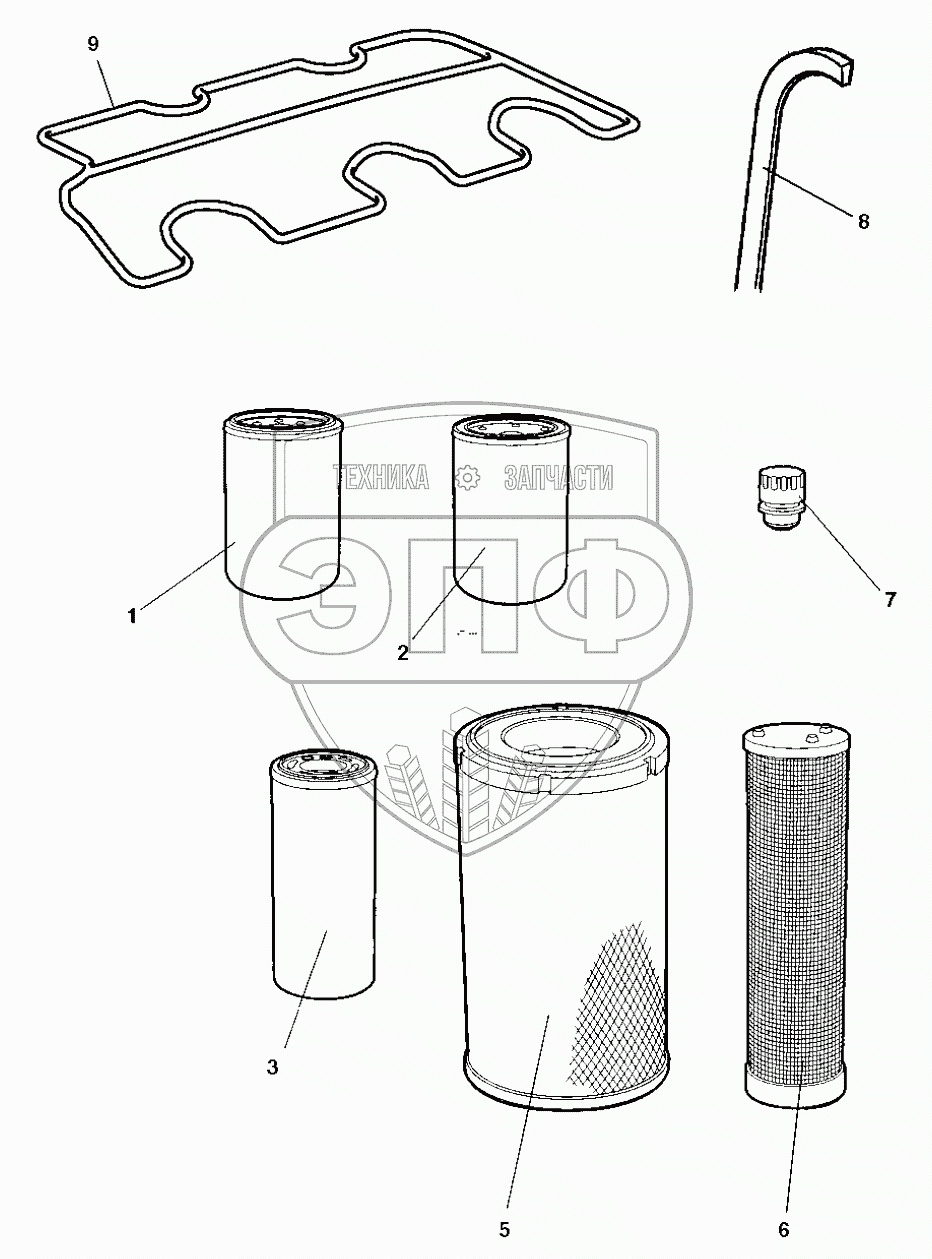 9

8

ТЕХНИКА ЗАПЧАСТИ

ЭПФ

1

2

7

3

5

6