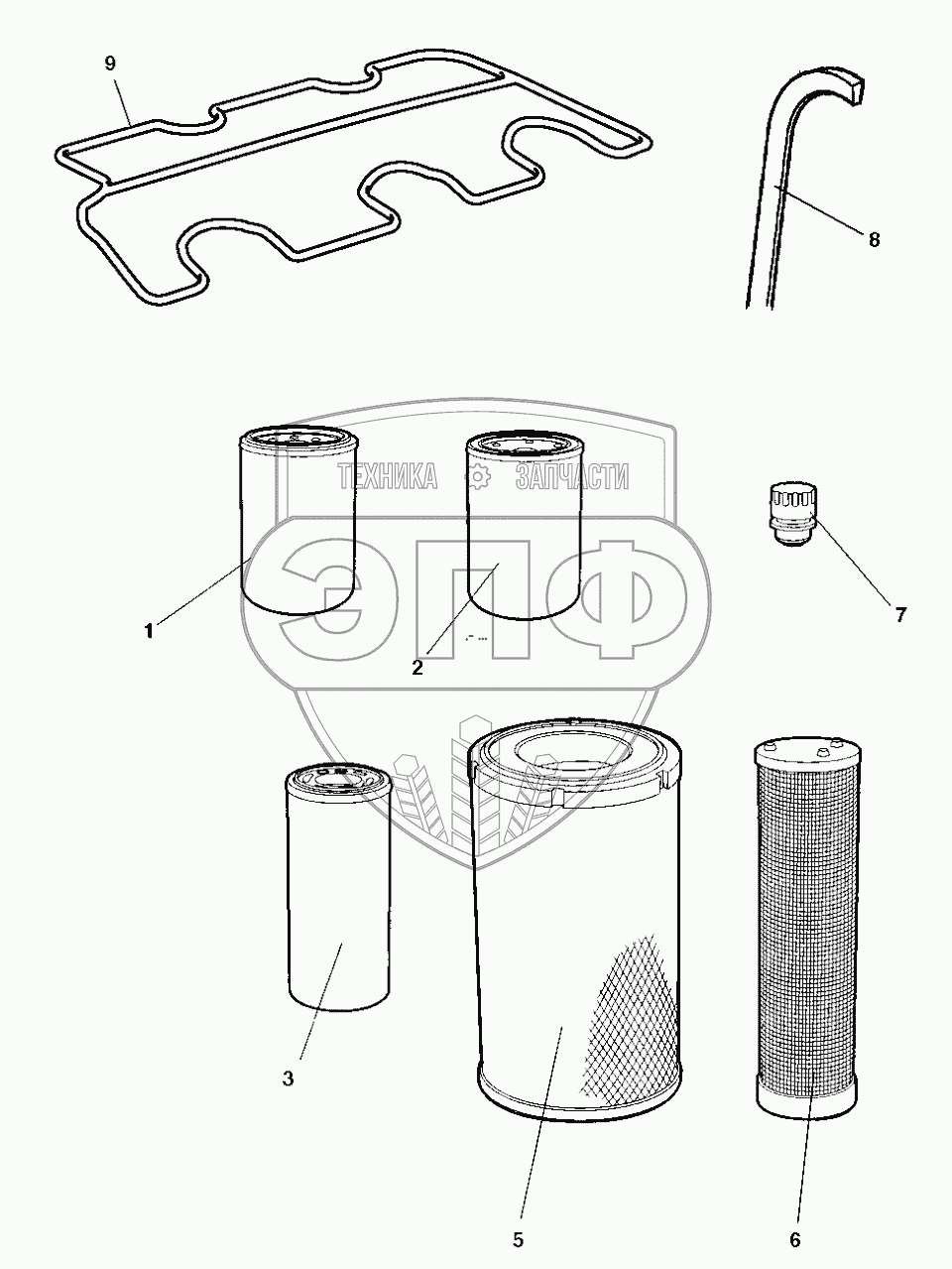 9

8

ТЕХНИКА ЗАПЧАСТИ

ЭПФ

1

2

7

3

5

6