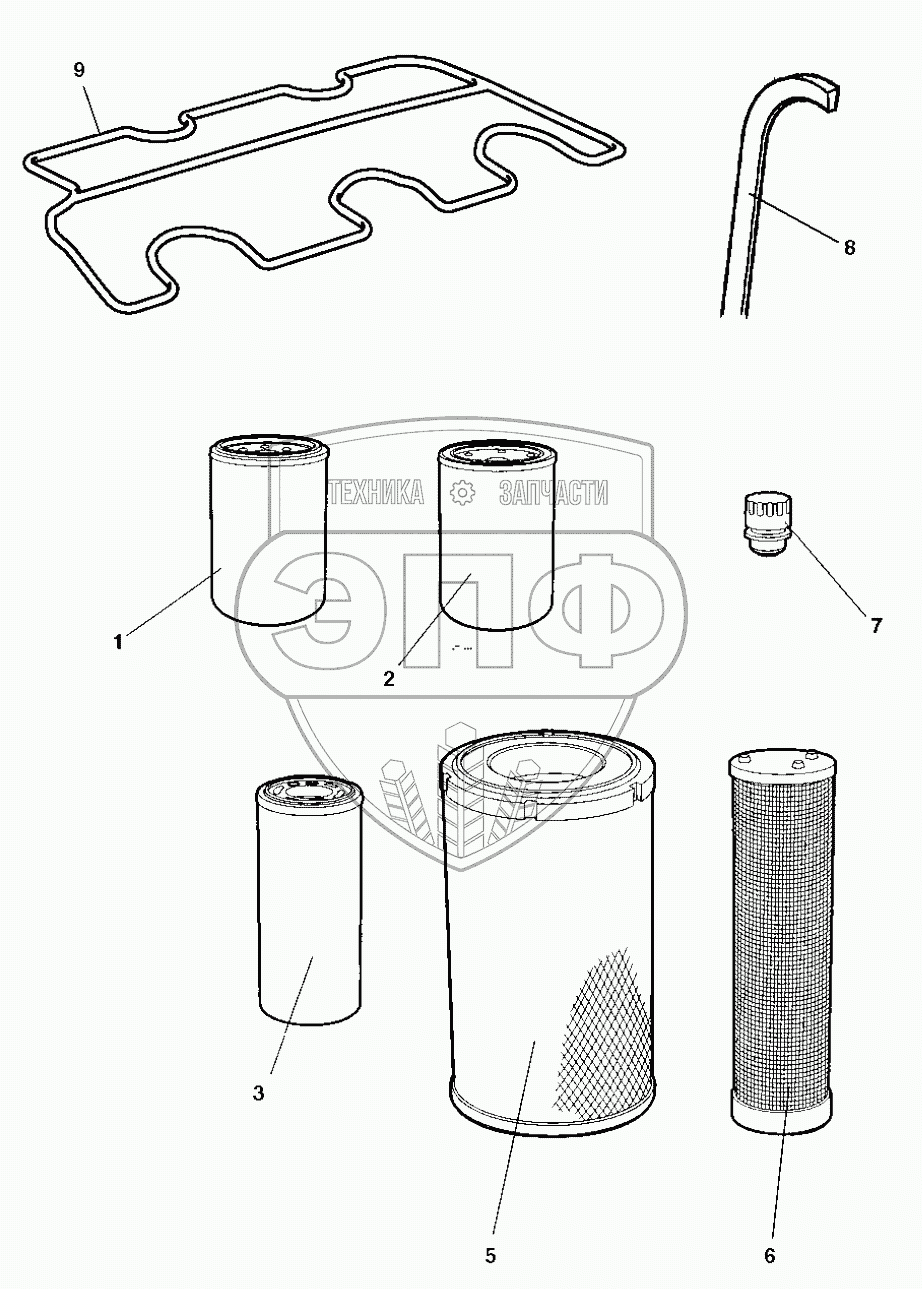 9

8

ТЕХНИКА ЗАПЧАСТИ

ЭПФ

1

2

7

3

5

6