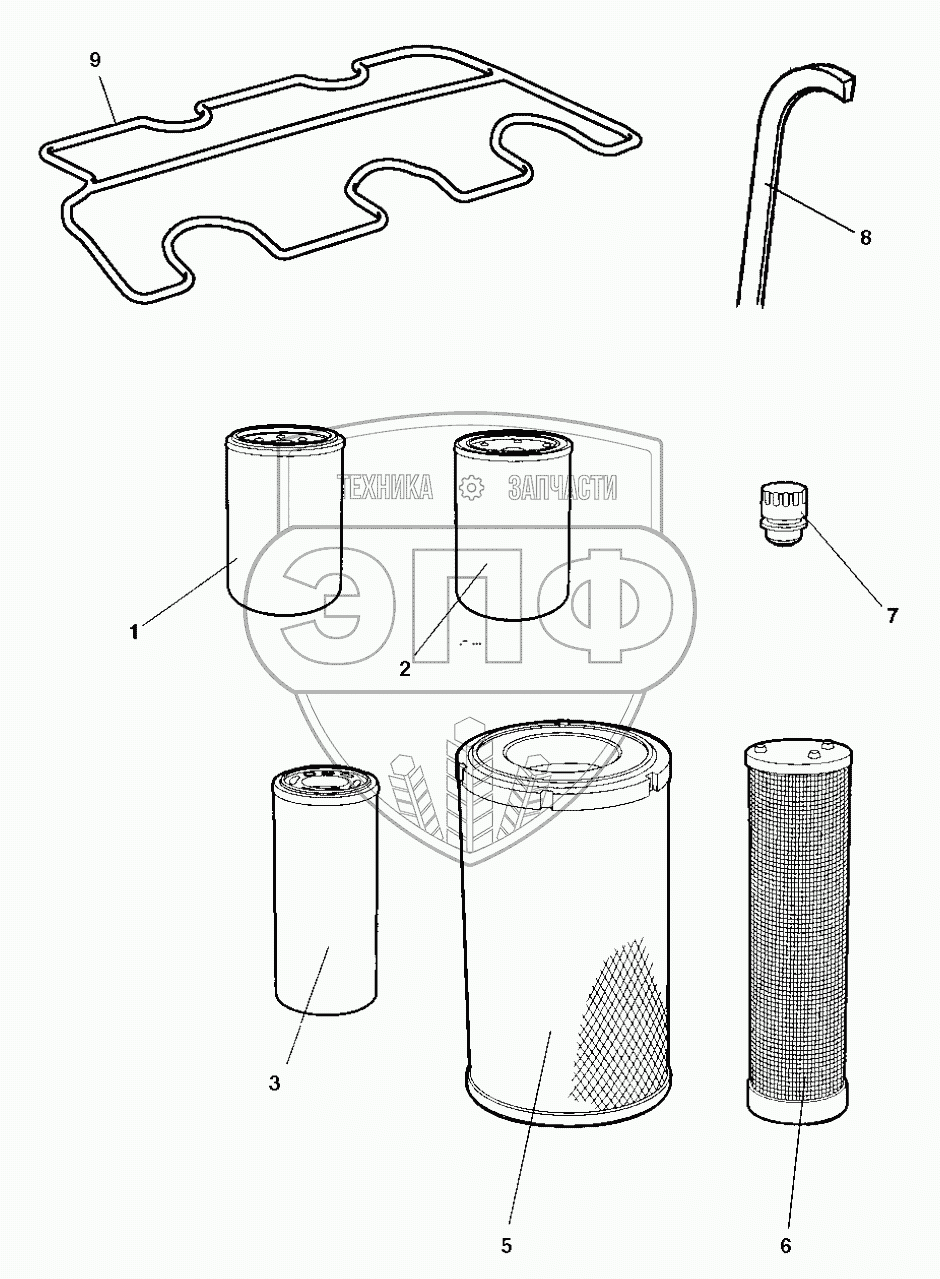 9

8

ТЕХНИКА ЗАПЧАСТИ

ЭПФ

1

2

7

3

5

6