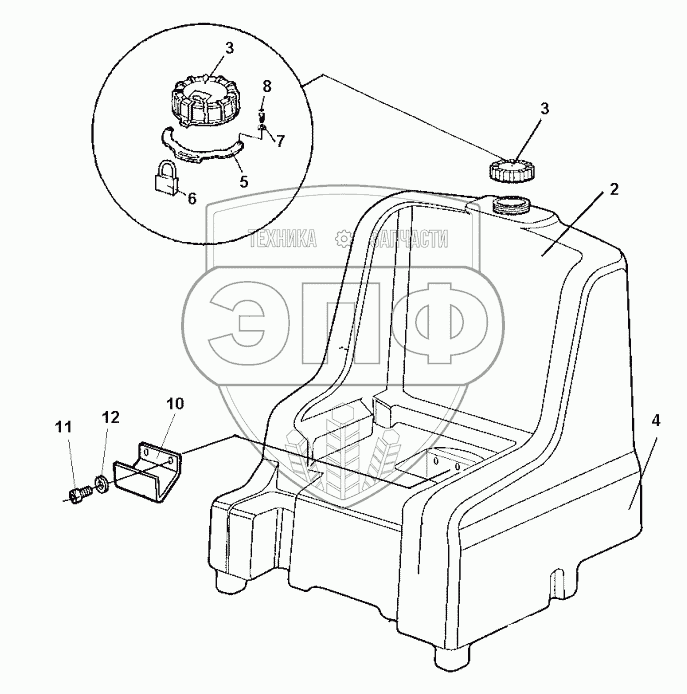 3
8
7
5
6
3
2
ТЕХНИКА ЗАПЧАСТИ
ЭПФ
10
11
12
4