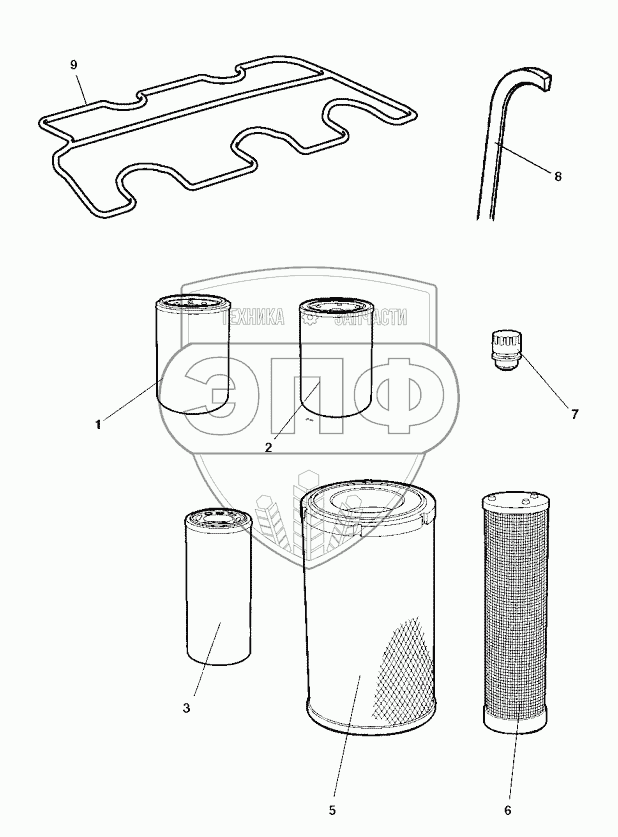 9

8

ТЕХНИКА ЗАПЧАСТИ

ЭПФ

1

2

7

3

5

6