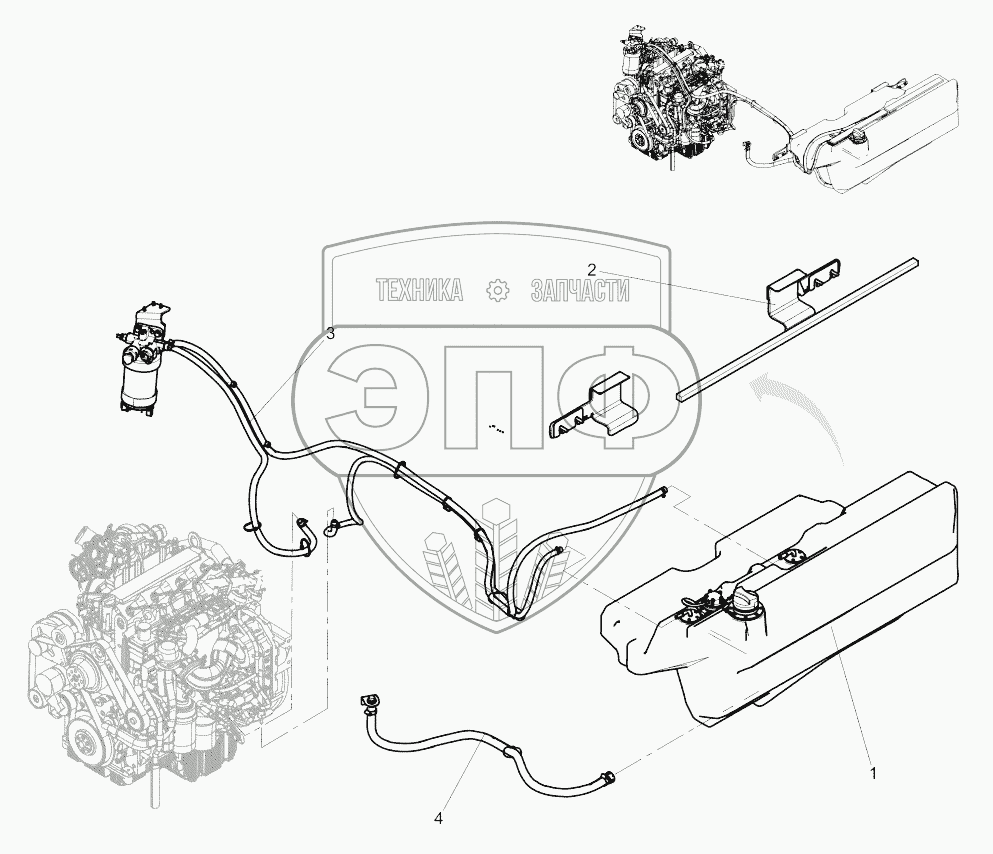 ТЕХНИКА ЗАПЧАСТИ
ЭПФ
2
3
1
4