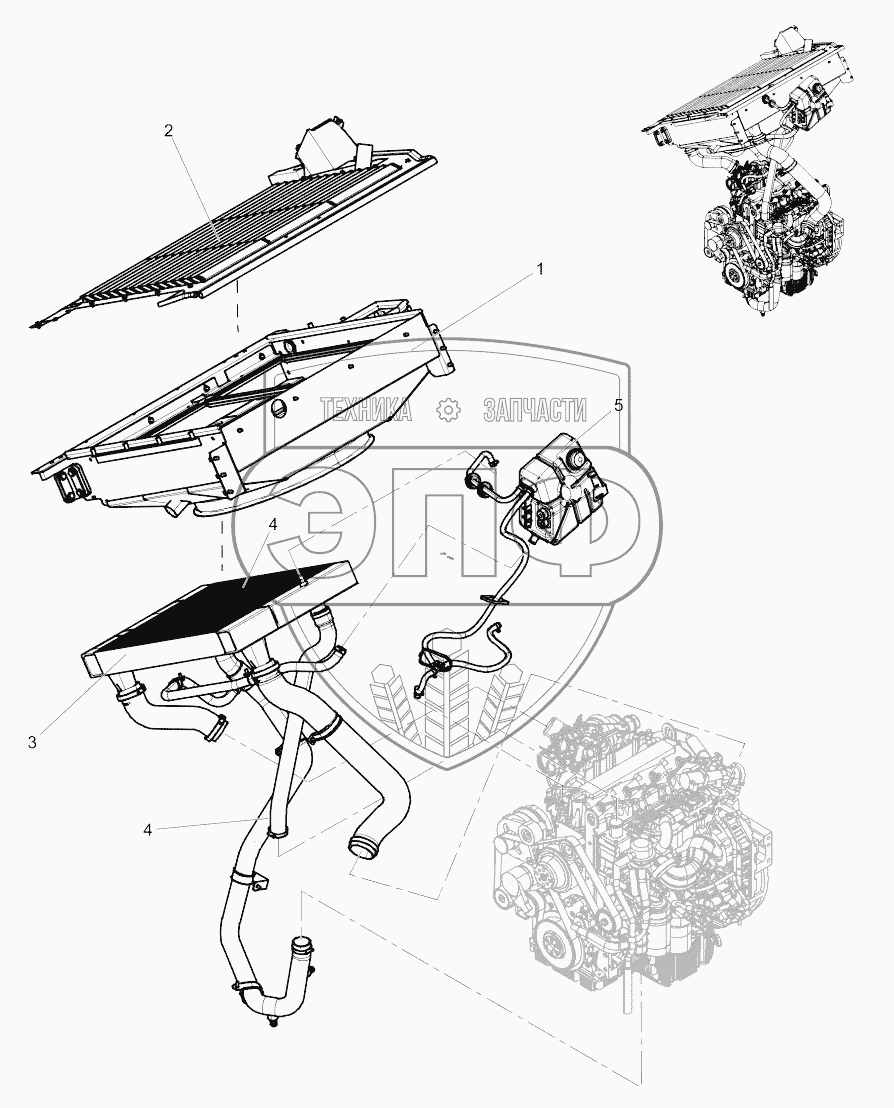 2
1
ТЕХНИКА ЗАПЧАСТИ
5
ЭПФ
4
3
4