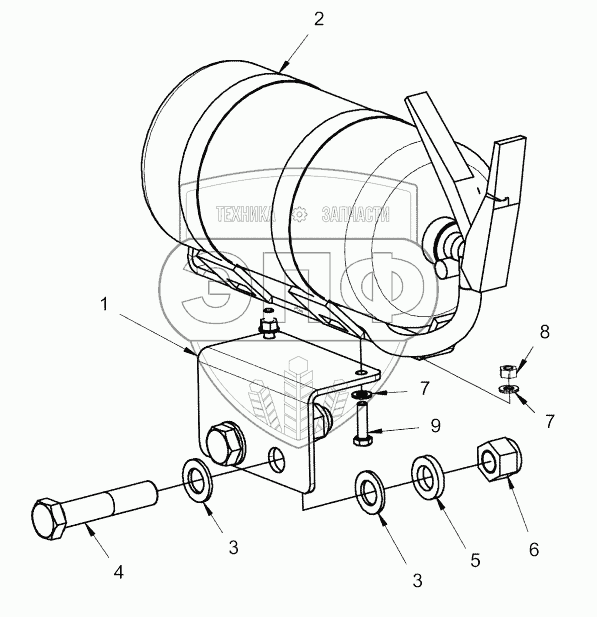 2
ТЕХНИКА ЗАПЧАСТИ
ЭПФ
1
8
7
7
9
3
4
3
5
6