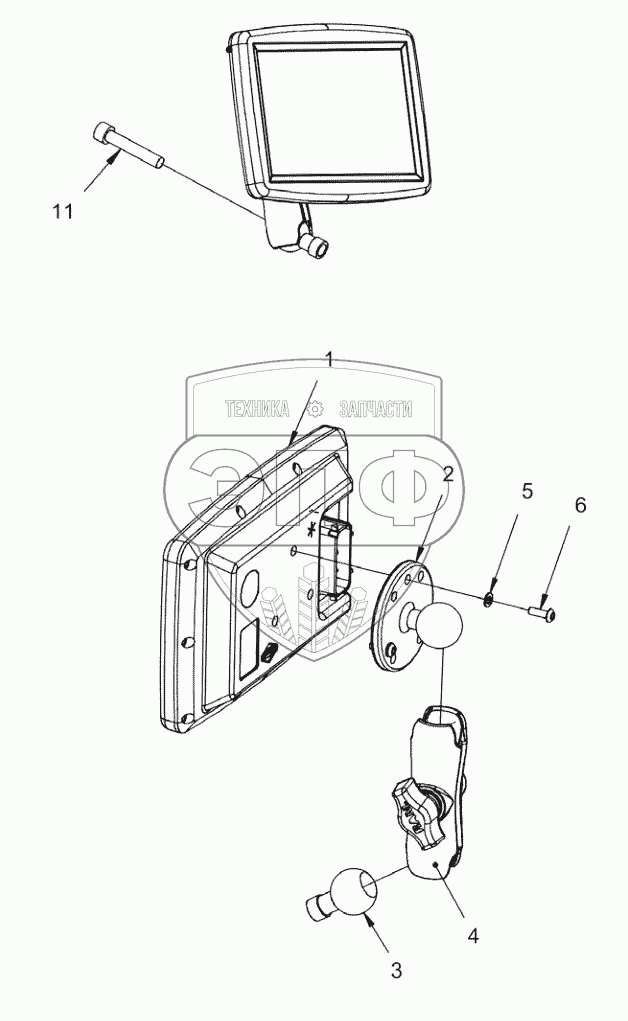 11

1

ТЕХНИКА ЗАПЧАСТИ

ЭПФ

2

5

6

4

3