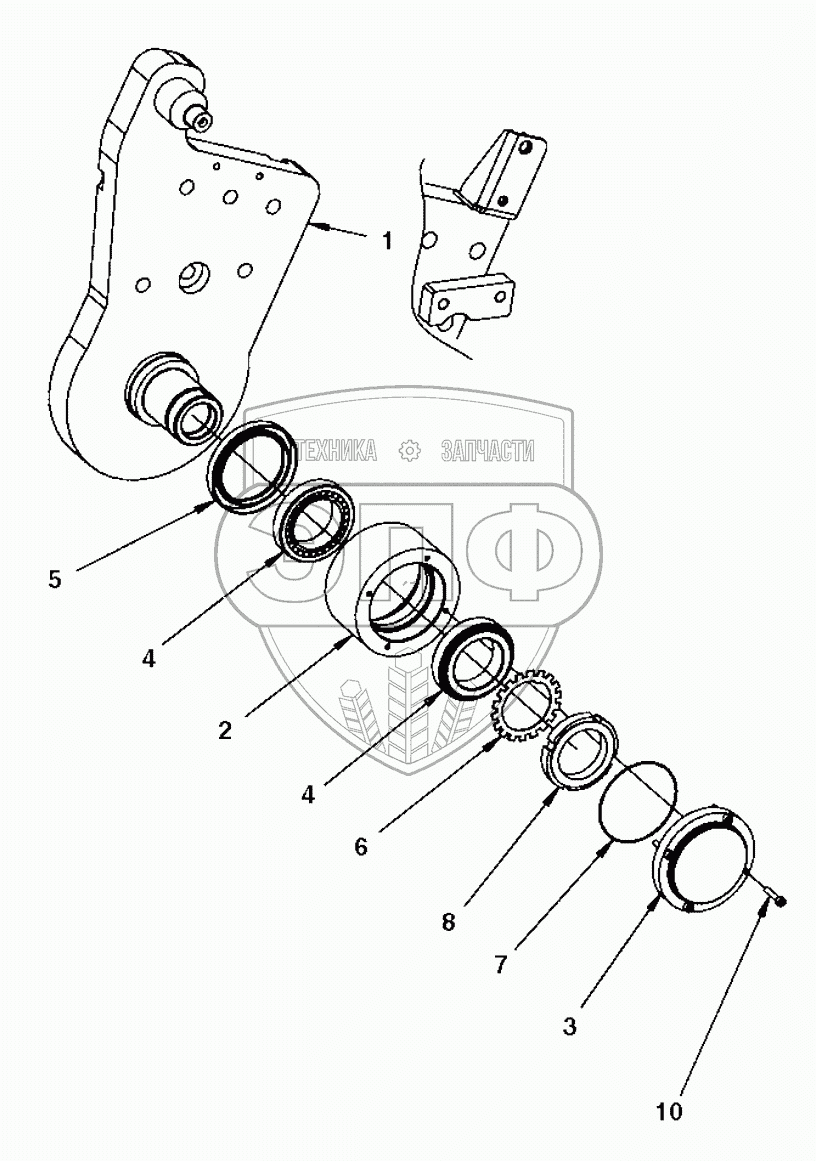 1
ТЕХНИКА ЗАПЧАСТИ
ЭПФ
5
4
2
4
6
8
7
3
10