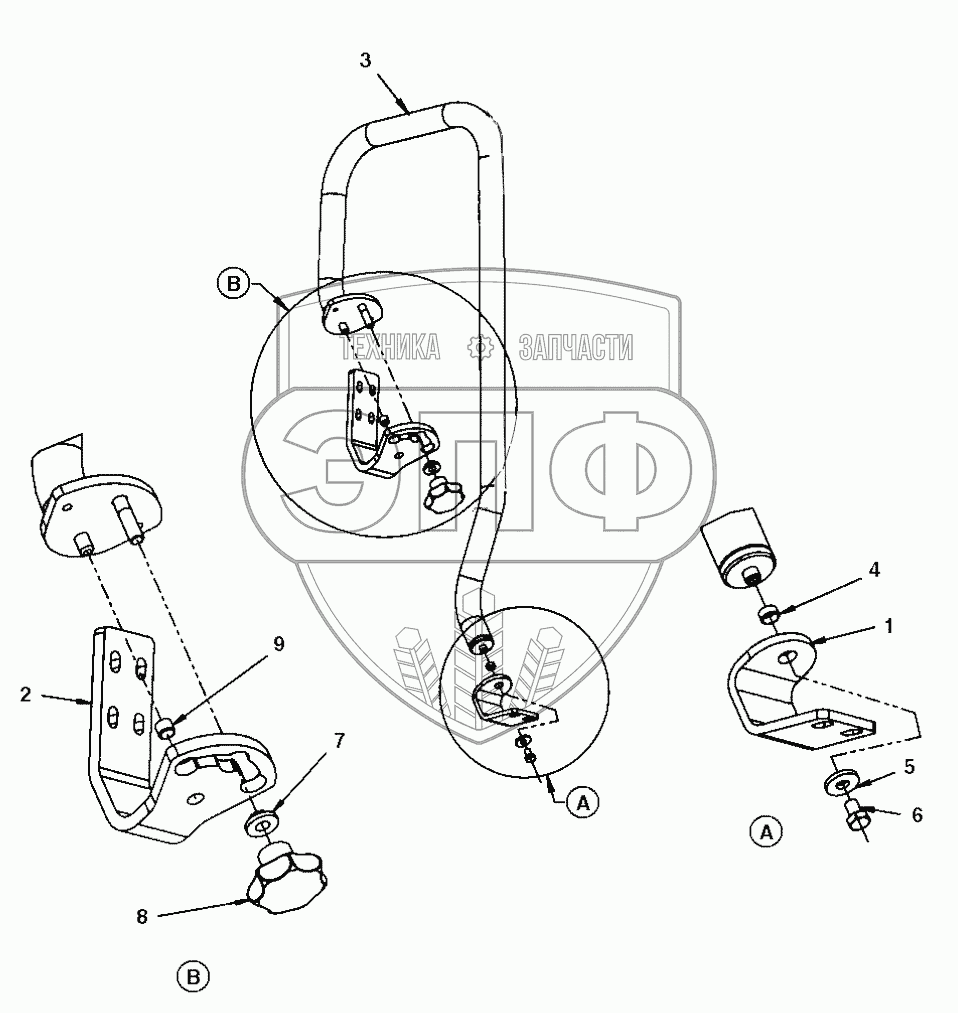 3
B
ТЕХНИКА ЗАПЧАСТИ
ЭПФ
4
1
9
2
7
A
5
6
A
8
B