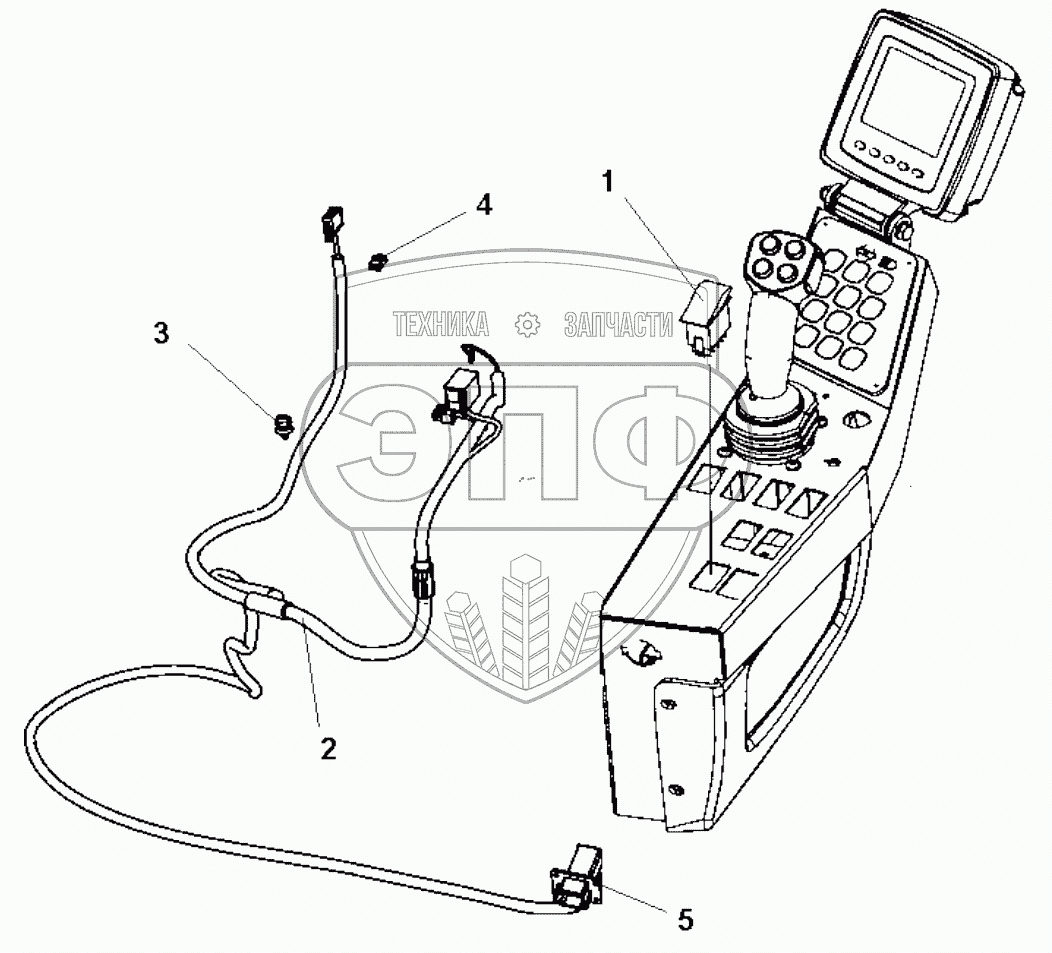 1
4
3
ТЕХНИКА ЗАПЧАСТИ
ЭПФ
2
5