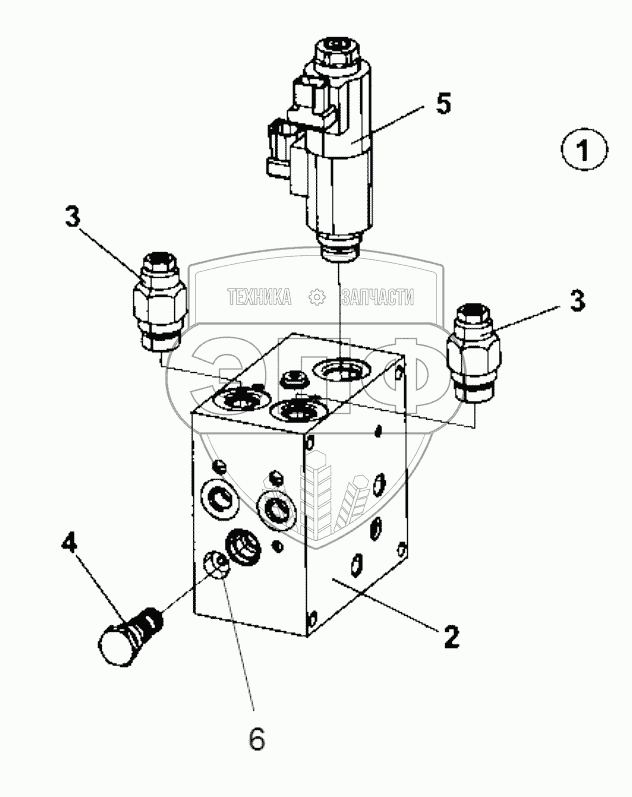 5
1
3
ТЕХНИКА ЗАПЧАСТИ
3
ЭПФ
4
2
6