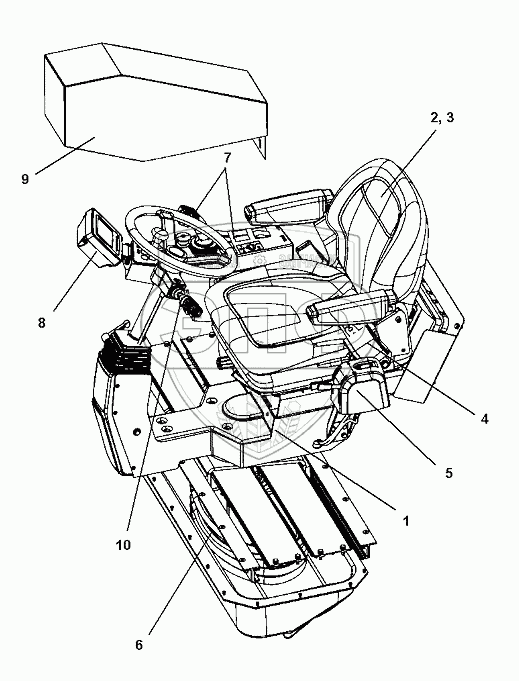 2, 3
9
7
8
4
5
1
10
6