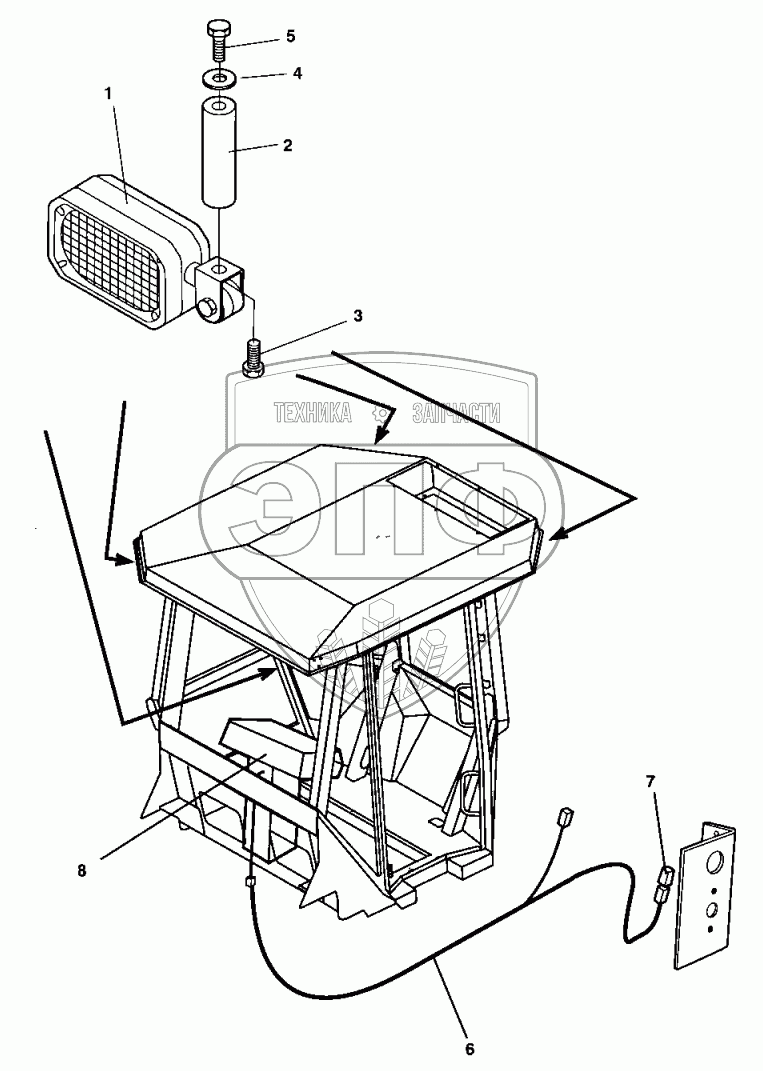 5
4
1
2
3
ТЕХНИКА ЗАПЧАСТИ
ЭПФ
7
8
6