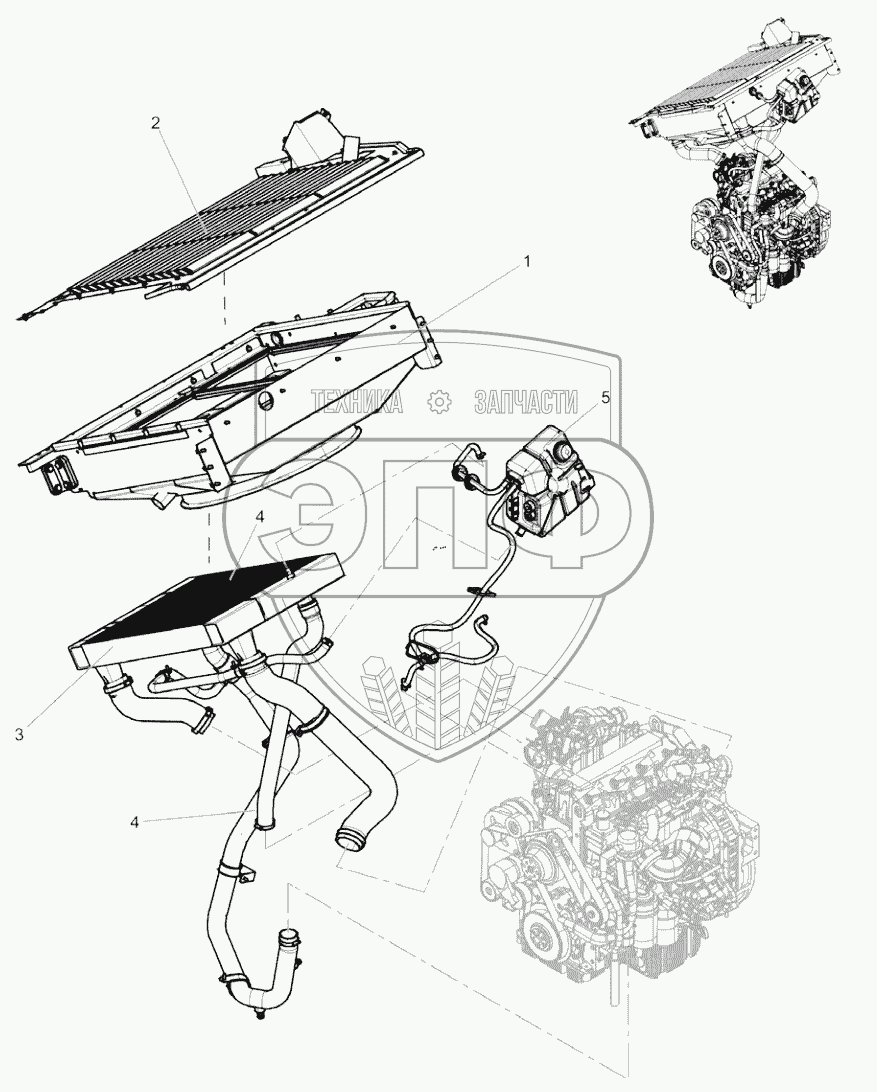 2
1
ТЕХНИКА ЗАПЧАСТИ
5
ЭПФ
4
3
4