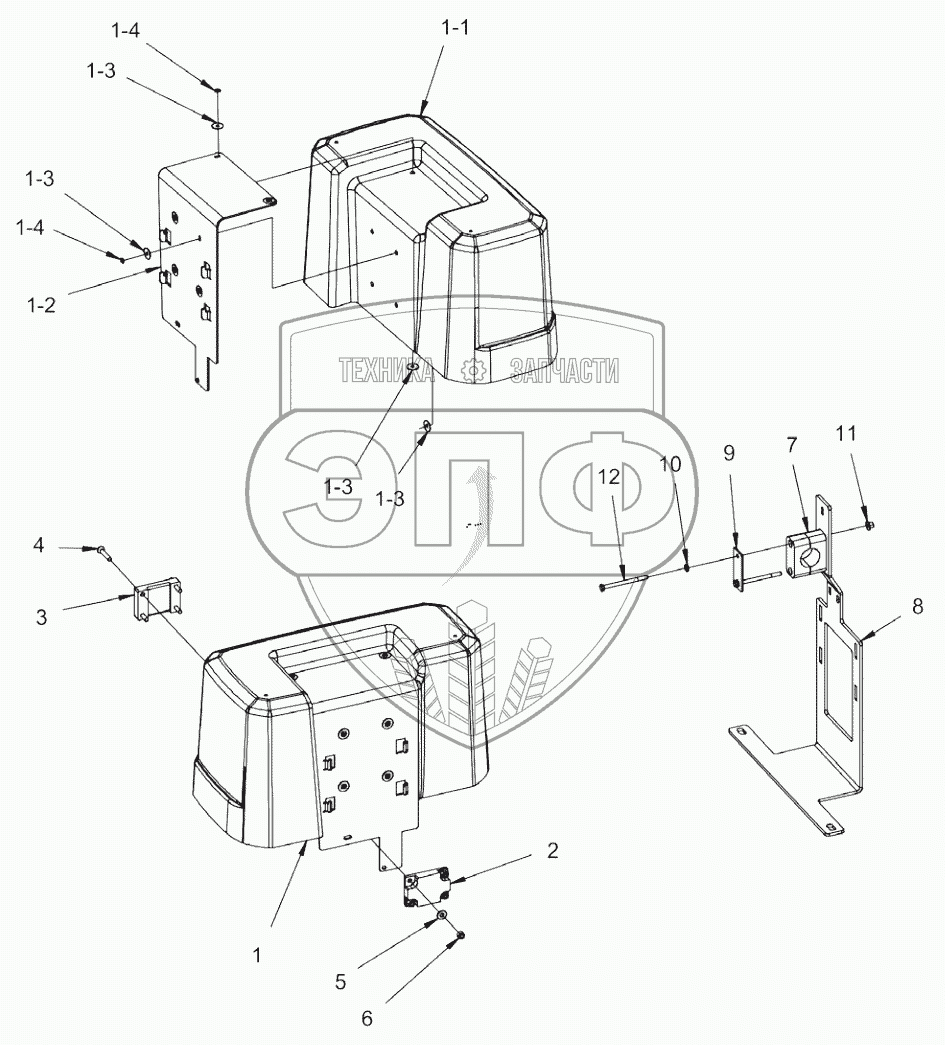 1-4
1-3
1-1
1-3
1-4
1-2
ТЕХНИКА ЗАПЧАСТИ
ЭПФ
1-3
1-3
12
10
9
7
11
4
3
8
2
1
5
6