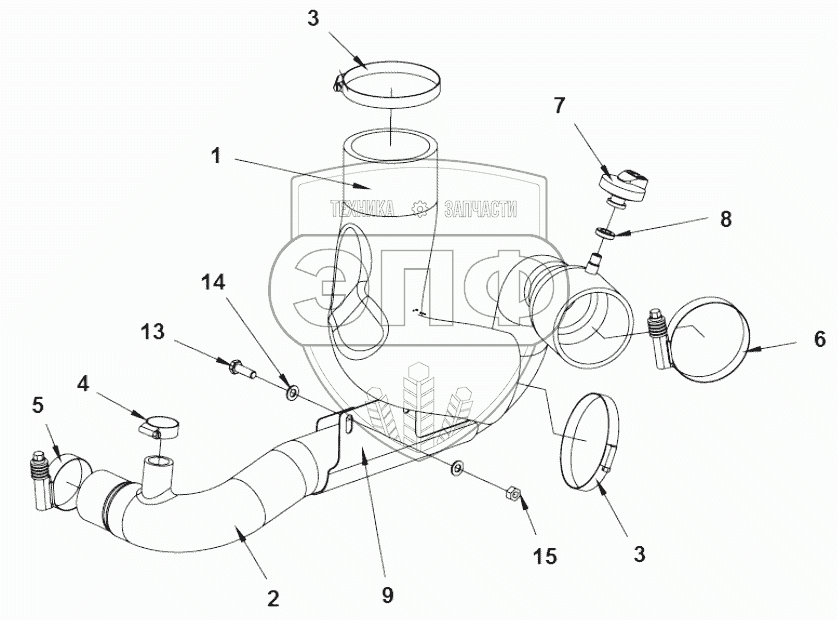 3
7
1
ТЕХНИКА ЗАПЧАСТИ
8
ЭПФ
14
13
6
4
5
15
3
2
9