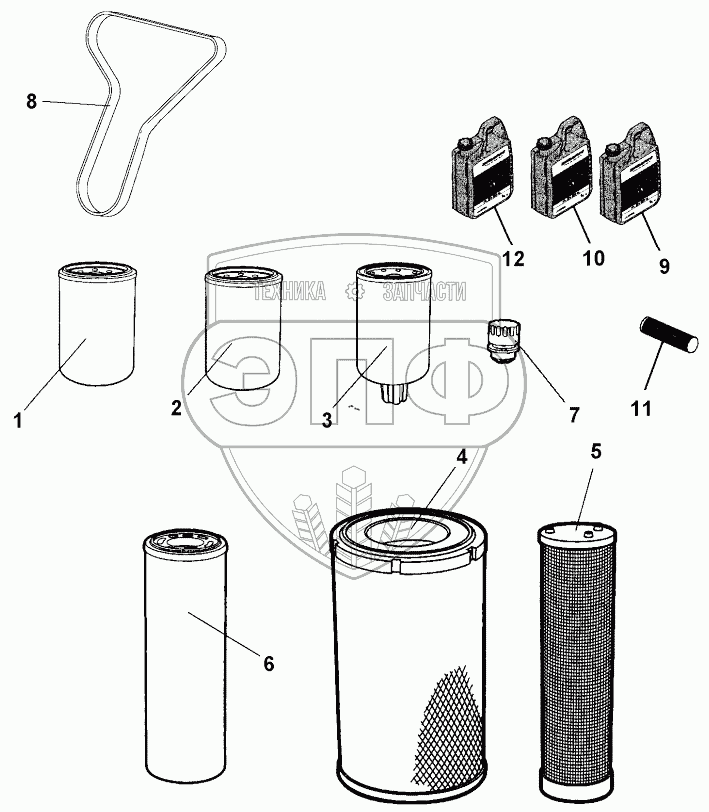 8

12
10
9

ТЕХНИКА ЗАПЧАСТИ
ЭПФ

1
2
3
7
11

4
5

6