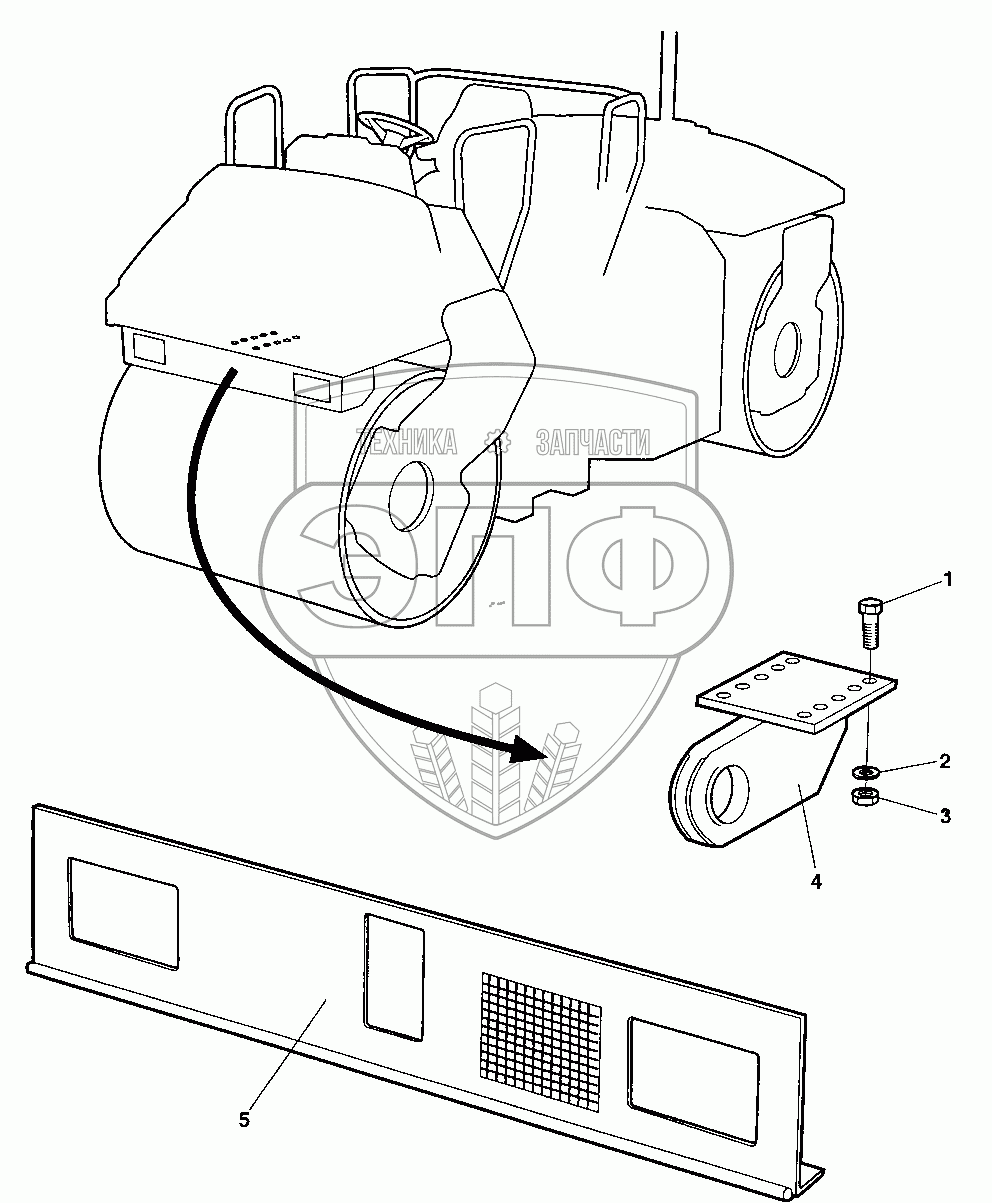 ТЕХНИКА ЗАПЧАСТИ
ЭПФ
1
2
3
4
5