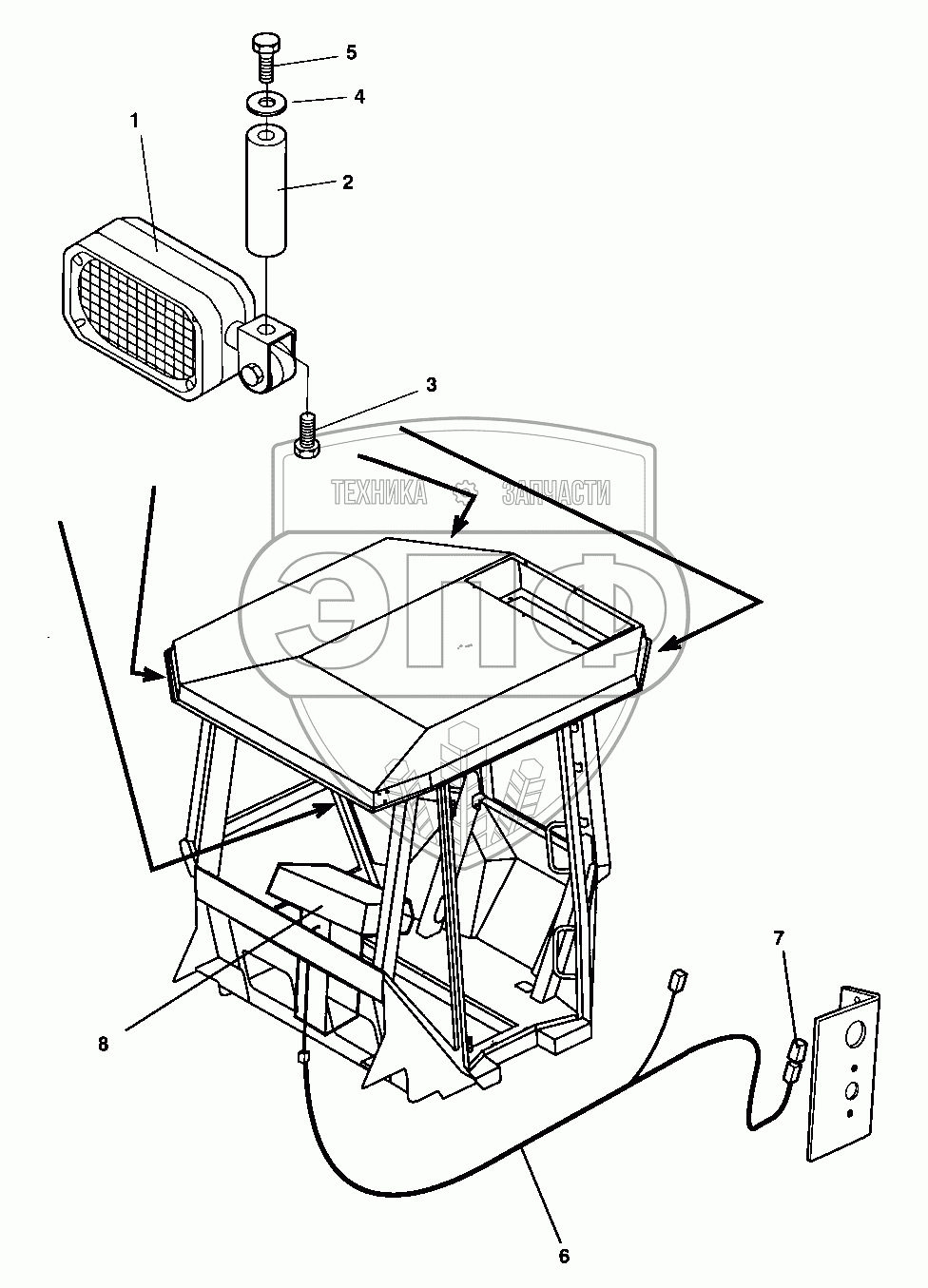 5
4
1
2
3
ТЕХНИКА ЗАПЧАСТИ
ЭПФ
7
8
6