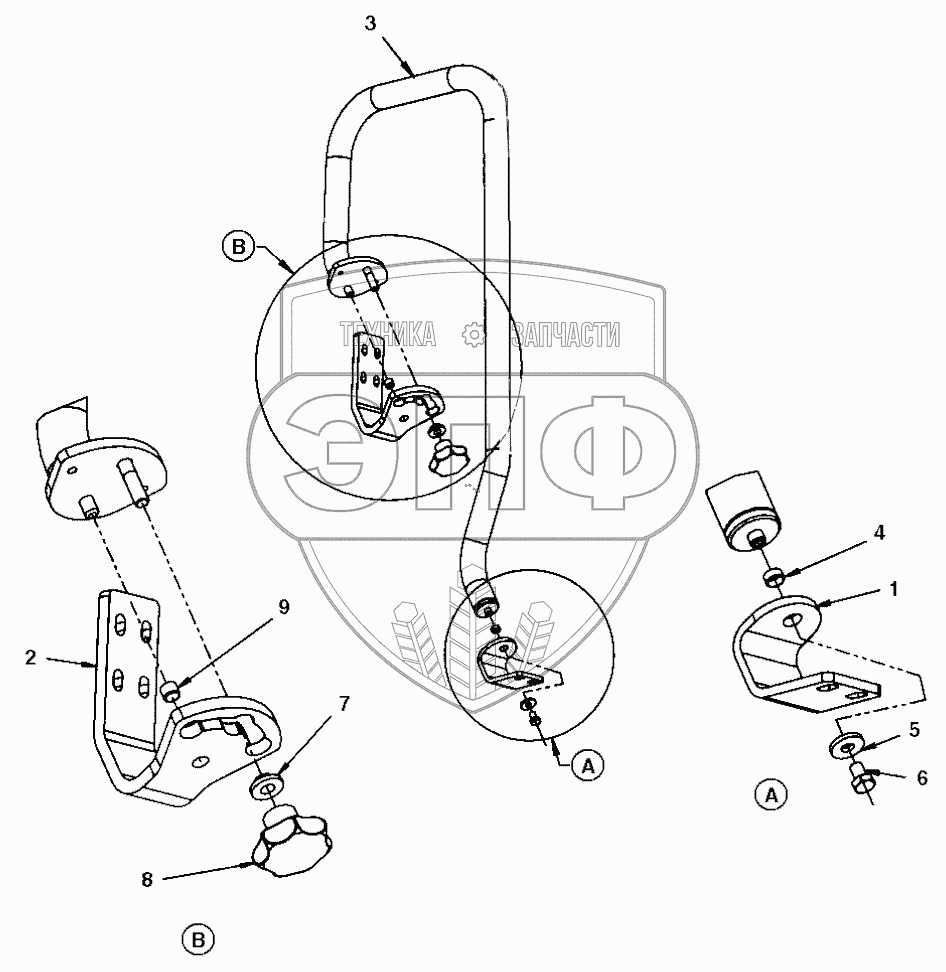 3
B
ТЕХНИКА ЗАПЧАСТИ
ЭПФ
4
1
9
2
7
5
6
A
A
8
B