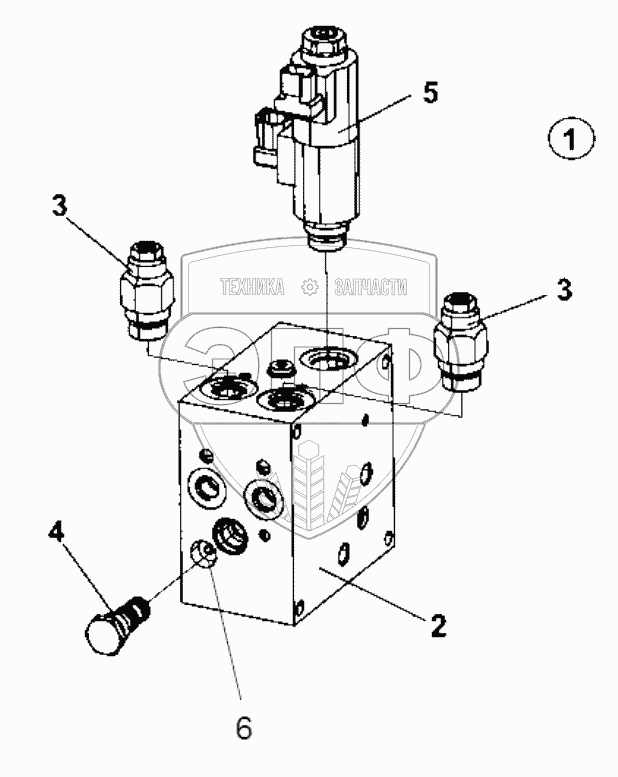 5
1
3
ТЕХНИКА ЗАПЧАСТИ
3
ЭПФ
4
2
6