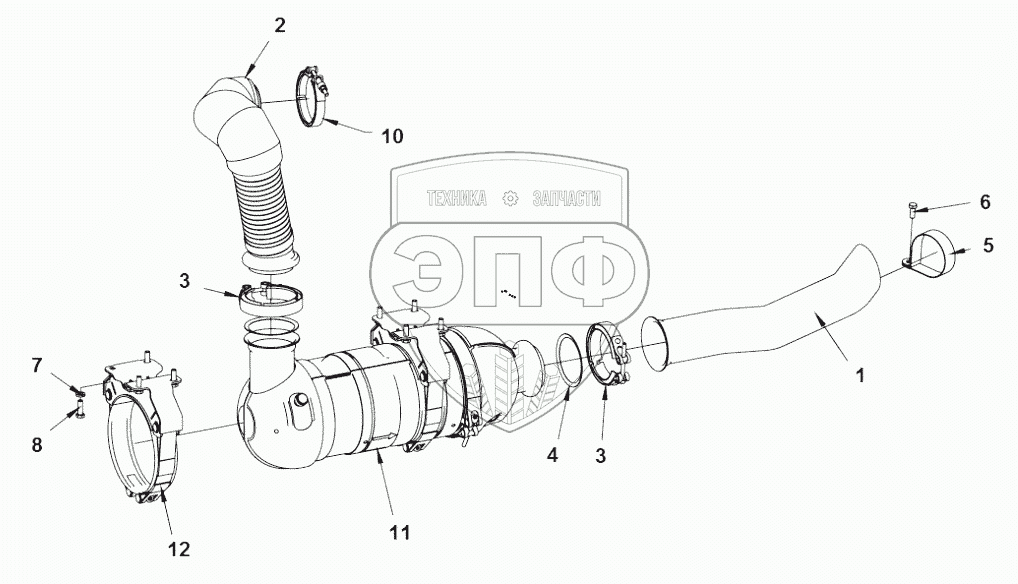 2
10
ТЕХНИКА ЗАПЧАСТИ
ЭПФ
6
5
3
1
7
8
4
3
11
12