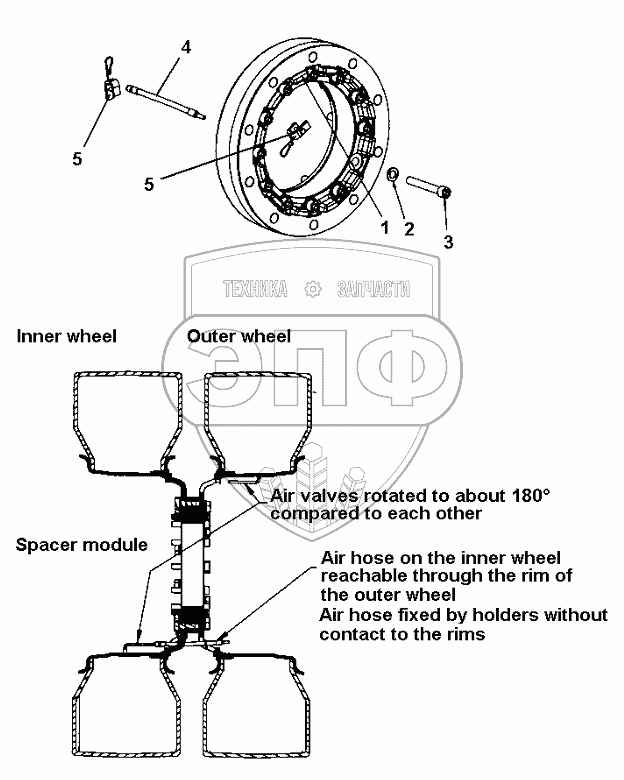 4
5
5
1
2
3

ТЕХНИКА ЗАПЧАСТИ
ЭПФ

Inner wheel
Outer wheel

Air valves rotated to about 180° compared to each other

Spacer module

Air hose on the inner wheel reachable through the rim of the outer wheel
Air hose fixed by holders without contact to the rims