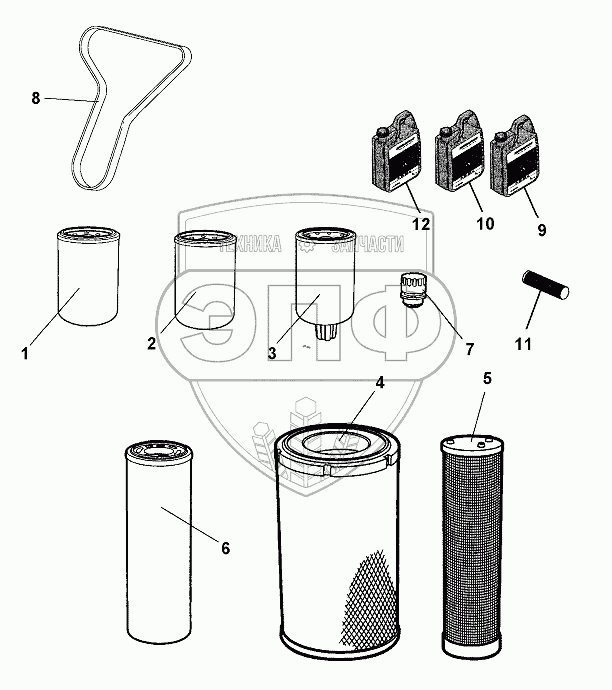 8
12
10
9
ТЕХНИКА ЗАПЧАСТИ
ЭПФ
1
2
3
7
11
4
5
6