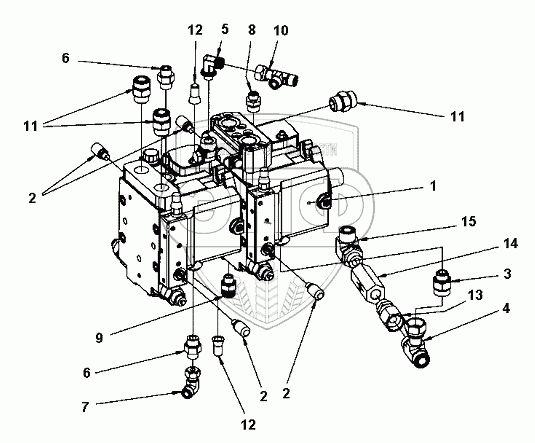 12
5
8
10
6
11
11
2
1
15
14
3
13
4
9
6
7
2
2
12