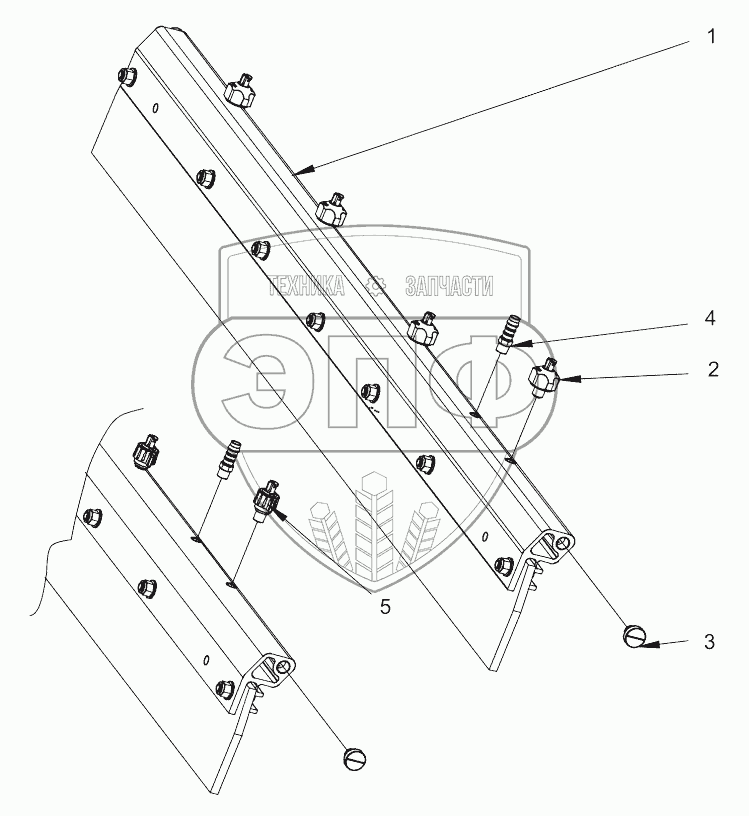 1
ТЕХНИКА ЗАПЧАСТИ
ЭПФ
4
2
5
3